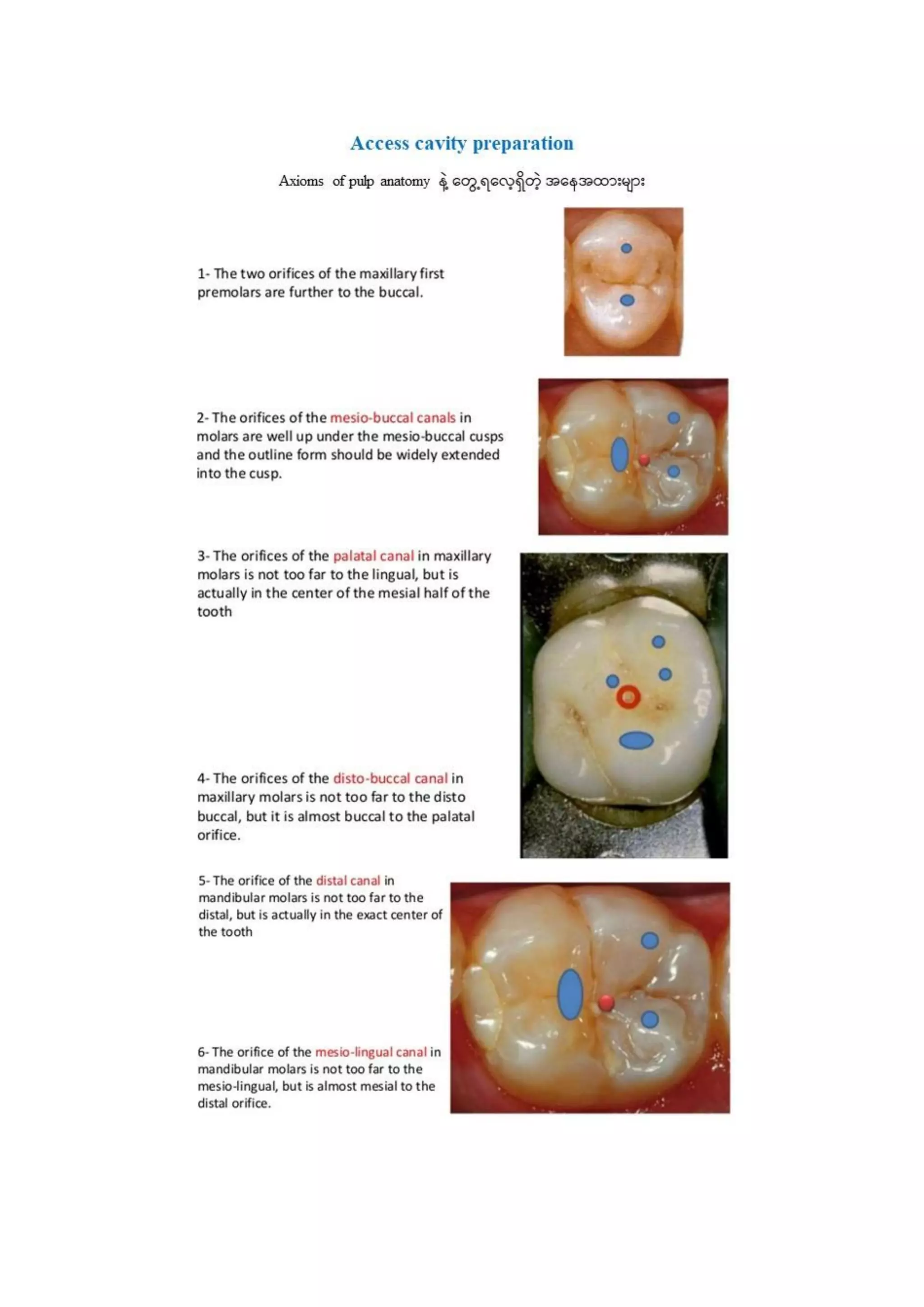 Access cavity preparation

Axioms of pulp anatomy နဲ့ တွေ့ရလေ့ရှိတဲ့ အနေအထားများ

1- The two orifices of the maxillary first premolars are further to the buccal.

2- The orifices of the mesio-buccal canals in molars are well up under the mesio-buccal cusps and the outline form should be widely extended into the cusp.

3- The orifices of the palatal canal in maxillary molars is not too far to the lingual, but is actually in the center of the mesial half of the tooth

4- The orifices of the disto-buccal canal in maxillary molars is not too far to the disto buccal, but it is almost buccal to the palatal orifice.

5- The orifice of the distal canal in mandibular molars is not too far to the distal, but is actually in the exact center of the tooth

6- The orifice of the mesio-lingual canal in mandibular molars is not too far to the mesio-lingual, but is almost mesial to the distal orifice.