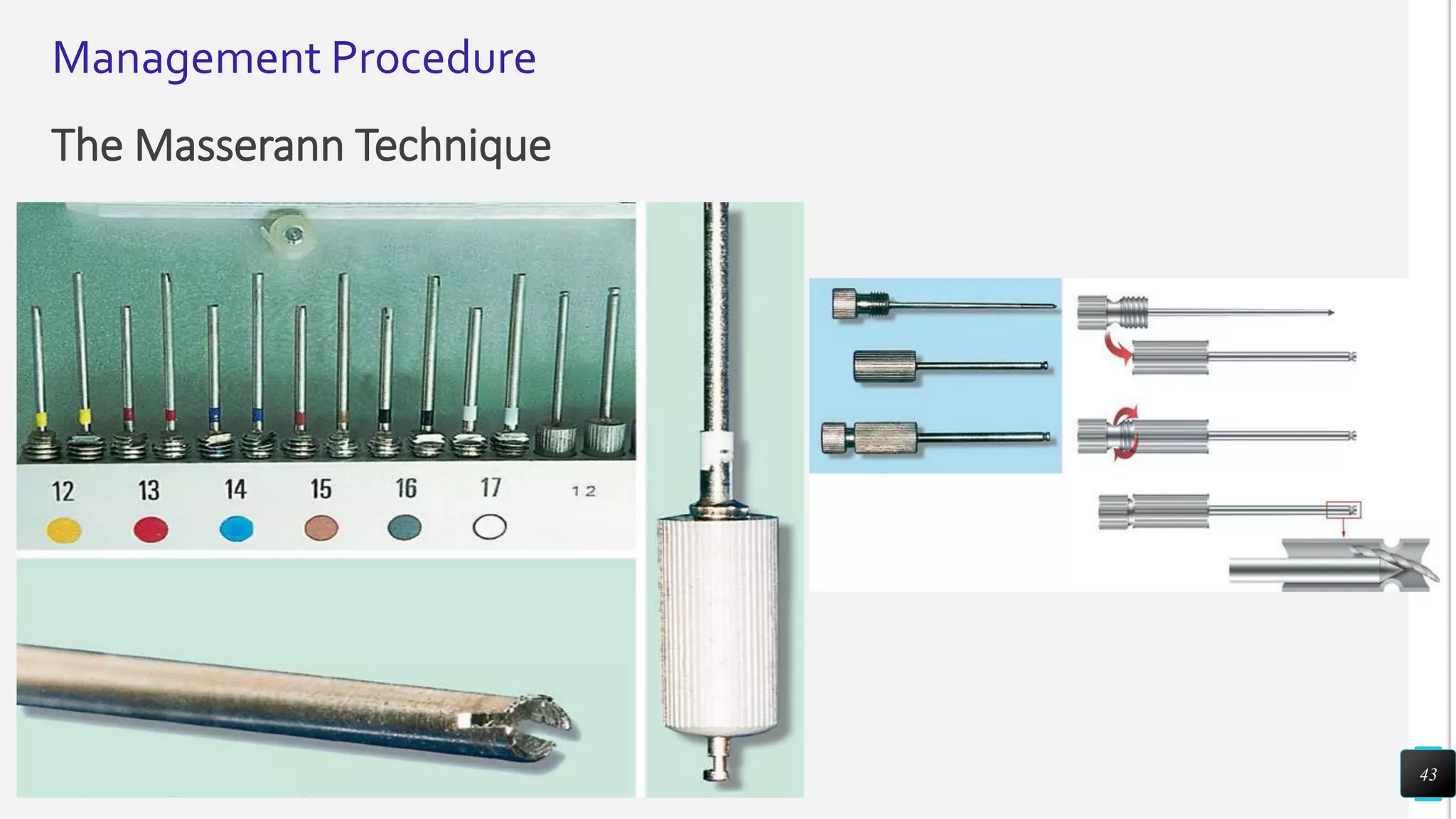 Management Procedure

The Masserann Technique

12 13 14 15 16 17 1 2

43