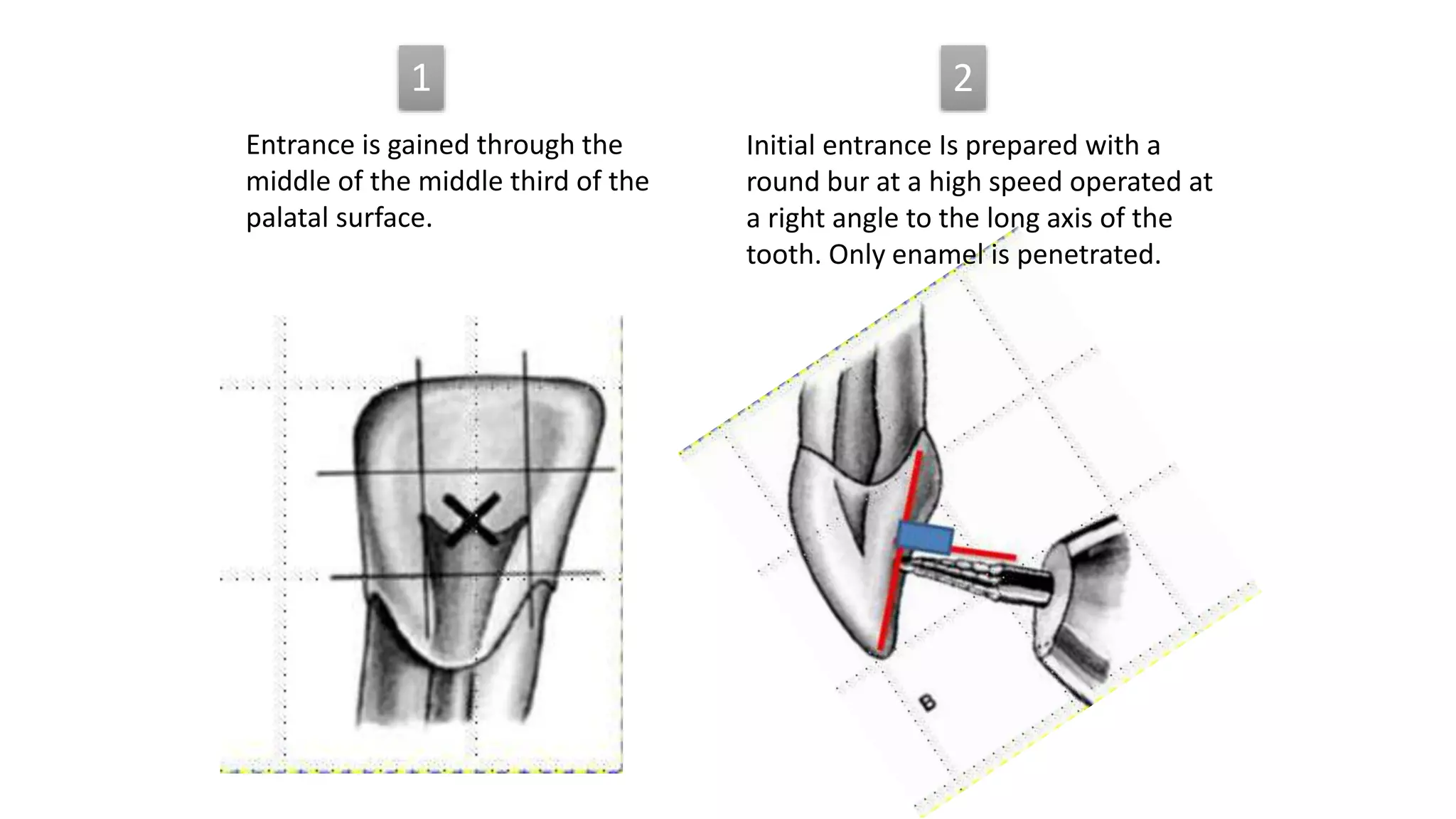 1

Entrance is gained through the middle of the middle third of the palatal surface.

2

Initial entrance Is prepared with a round bur at a high speed operated at a right angle to the long axis of the tooth. Only enamel is penetrated.

B