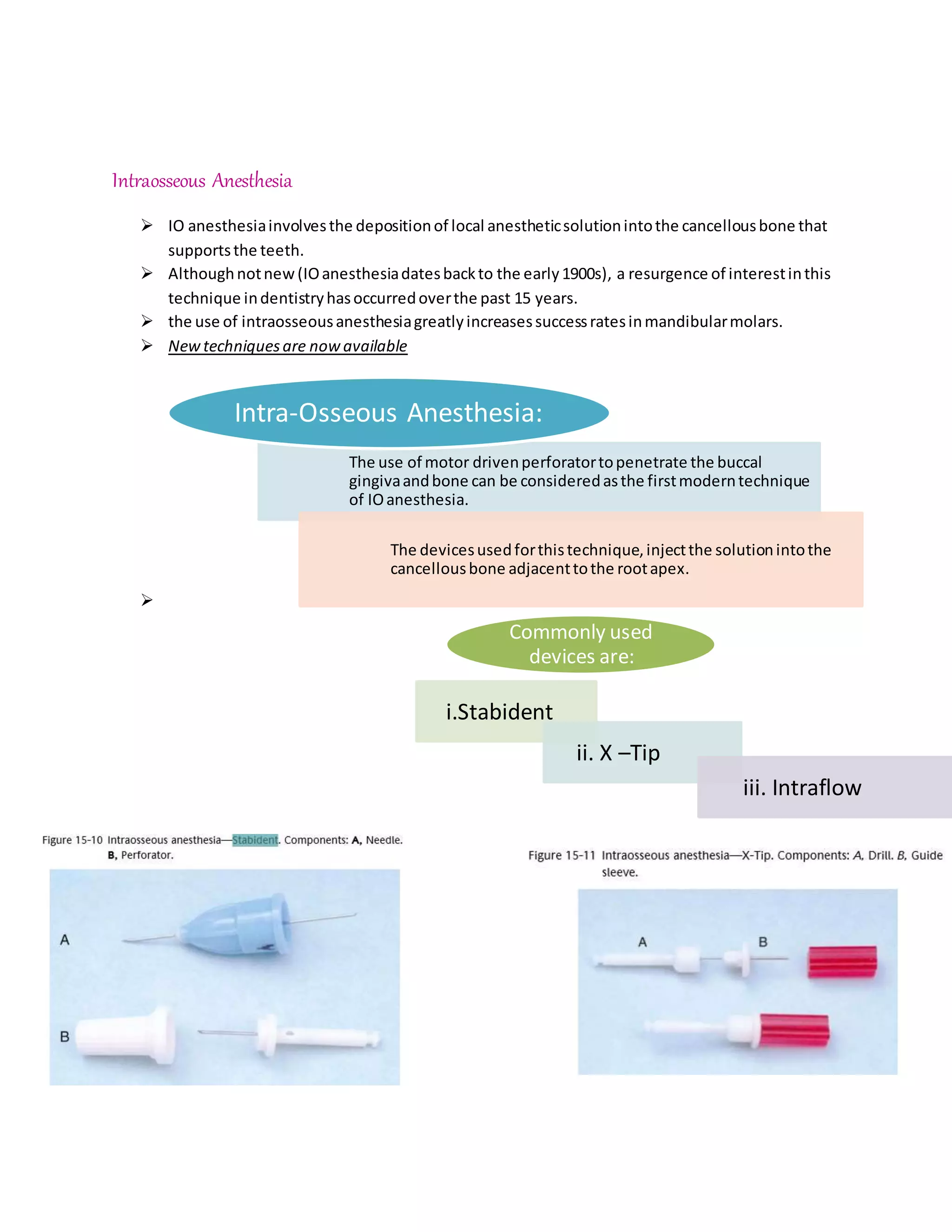 Intraosseous Anesthesia

➢ IO anesthesia involves the deposition of local anesthetic solution into the cancellous bone that supports the teeth.
➢ Although not new (IO anesthesia dates back to the early 1900s), a resurgence of interest in this technique in dentistry has occurred over the past 15 years.
➢ the use of intraosseous anesthesia greatly increases success rates in mandibular molars.
➢ New techniques are now available

Intra-Osseous Anesthesia:

The use of motor driven perforator to penetrate the buccal gingiva and bone can be considered as the first modern technique of IO anesthesia.

The devices used for this technique, inject the solution into the cancellous bone adjacent to the root apex.

➢

Commonly used devices are:

i.Stabident

ii. X –Tip

iii. Intraflow

Figure 15-10 Intraosseous anesthesia—Stabident. Components: A, Needle. B, Perforator.

A

B

Figure 15-11 Intraosseous anesthesia—X-Tip. Components: A, Drill. B, Guide sleeve.

A

B