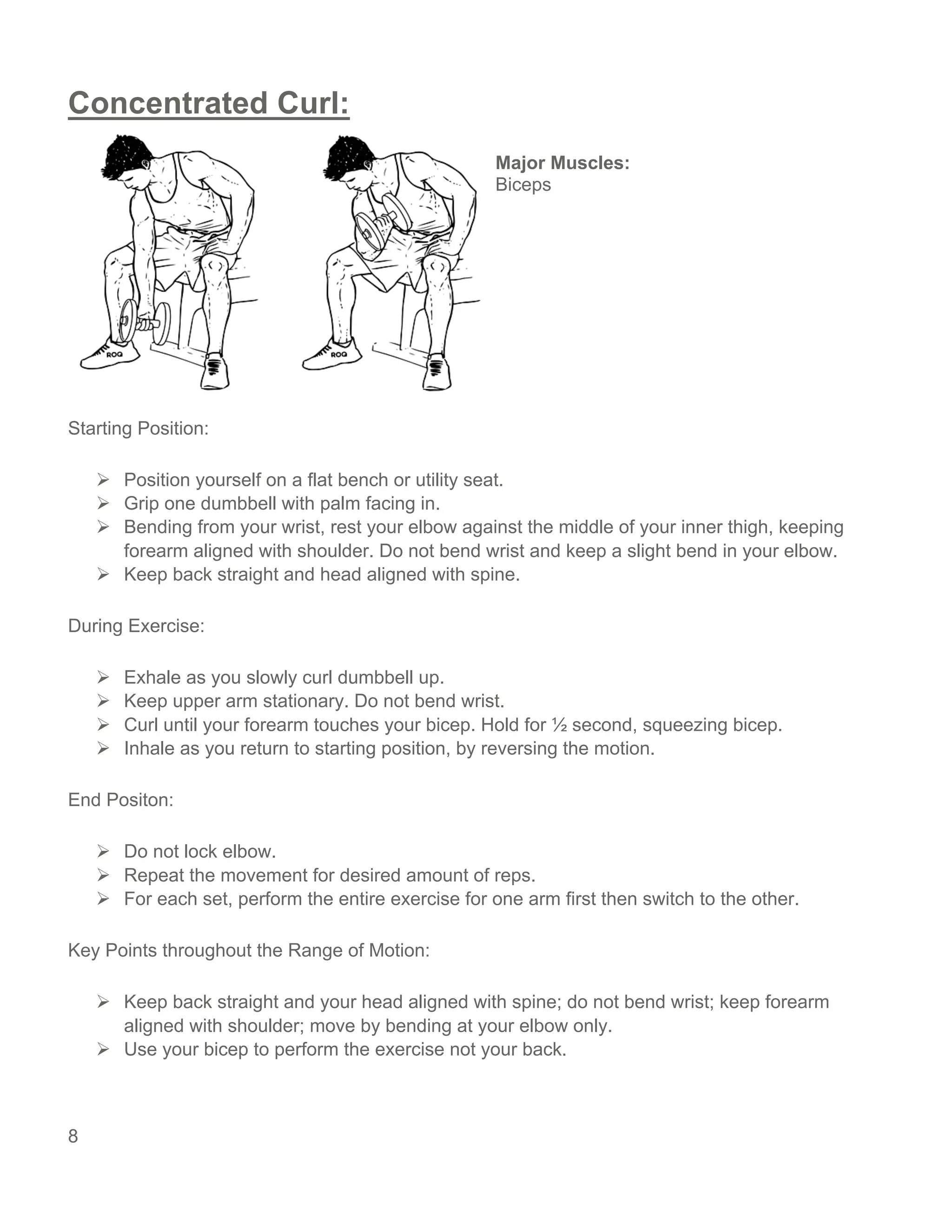 Concentrated Curl:

ROQ

ROQ

Major Muscles:
Biceps

Starting Position:

➢ Position yourself on a flat bench or utility seat.
➢ Grip one dumbbell with palm facing in.
➢ Bending from your wrist, rest your elbow against the middle of your inner thigh, keeping forearm aligned with shoulder. Do not bend wrist and keep a slight bend in your elbow.
➢ Keep back straight and head aligned with spine.

During Exercise:

➢ Exhale as you slowly curl dumbbell up.
➢ Keep upper arm stationary. Do not bend wrist.
➢ Curl until your forearm touches your bicep. Hold for ½ second, squeezing bicep.
➢ Inhale as you return to starting position, by reversing the motion.

End Positon:

➢ Do not lock elbow.
➢ Repeat the movement for desired amount of reps.
➢ For each set, perform the entire exercise for one arm first then switch to the other.

Key Points throughout the Range of Motion:

➢ Keep back straight and your head aligned with spine; do not bend wrist; keep forearm aligned with shoulder; move by bending at your elbow only.
➢ Use your bicep to perform the exercise not your back.

8