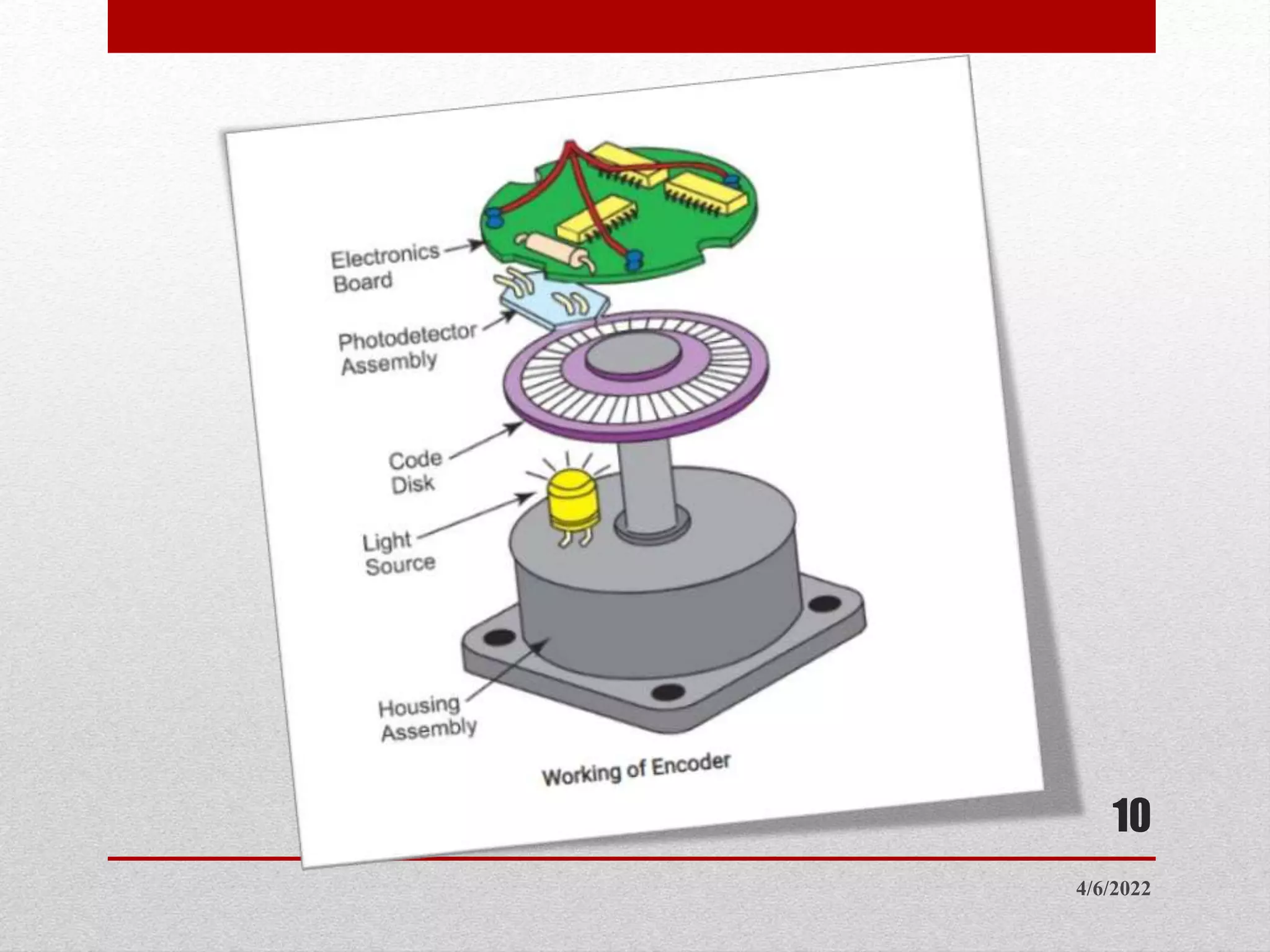 Electronics Board

Photodetector Assembly

Code Disk

Light Source

Housing Assembly

Working of Encoder

10

4/6/2022