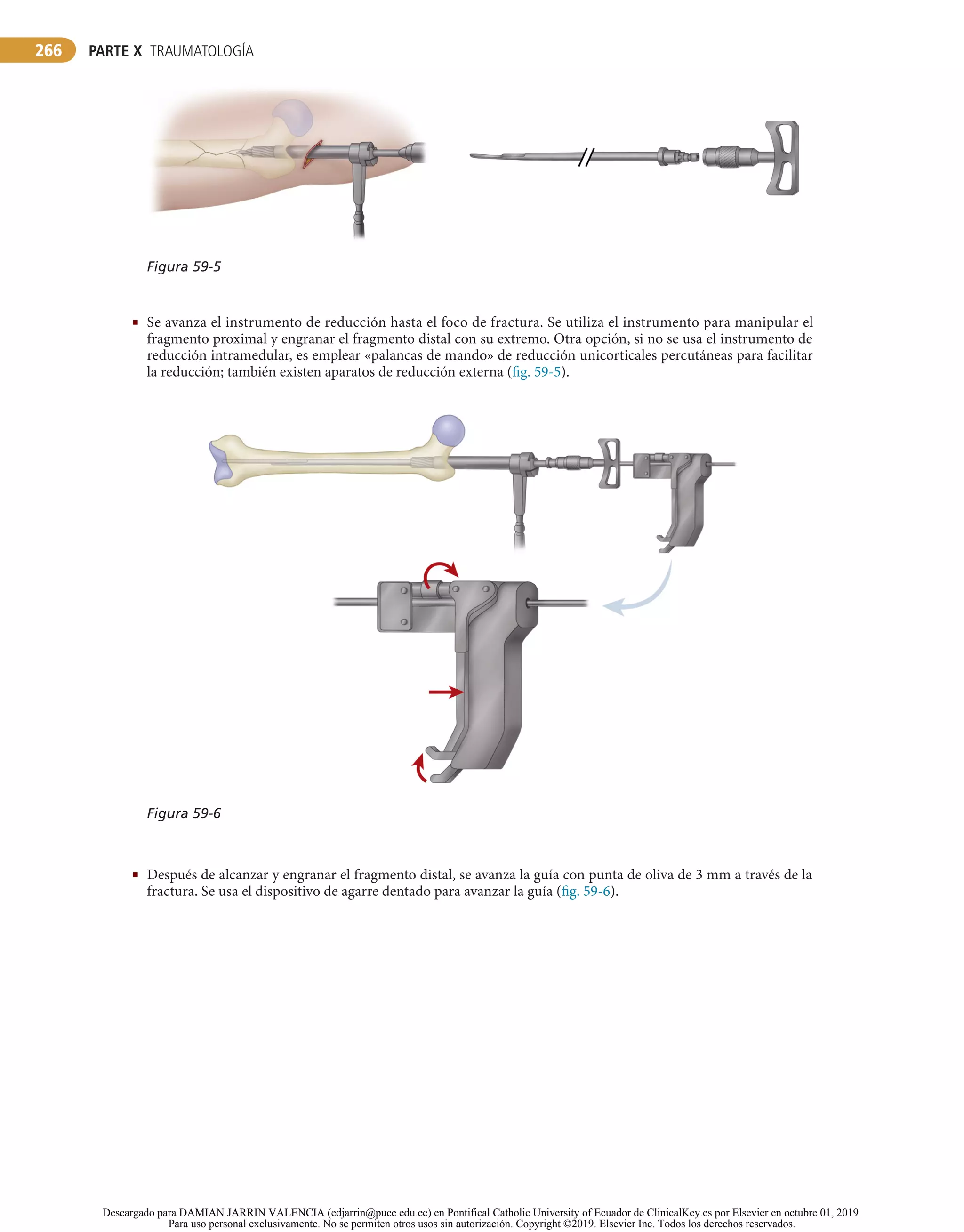 266 PARTE X TRAUMATOLOGÍA

Figura 59-5

▪ Se avanza el instrumento de reducción hasta el foco de fractura. Se utiliza el instrumento para manipular el fragmento proximal y engranar el fragmento distal con su extremo. Otra opción, si no se usa el instrumento de reducción intramedular, es emplear «palancas de mando» de reducción unicorticales percutáneas para facilitar la reducción; también existen aparatos de reducción externa (fig. 59-5).

Figura 59-6

▪ Después de alcanzar y engranar el fragmento distal, se avanza la guía con punta de oliva de 3 mm a través de la fractura. Se usa el dispositivo de agarre dentado para avanzar la guía (fig. 59-6).

Descargado para DAMIAN JARRIN VALENCIA (edjarrin@puce.edu.ec) en Pontifical Catholic University of Ecuador de ClinicalKey.es por Elsevier en octubre 01, 2019. Para uso personal exclusivamente. No se permiten otros usos sin autorización. Copyright ©2019. Elsevier Inc. Todos los derechos reservados.