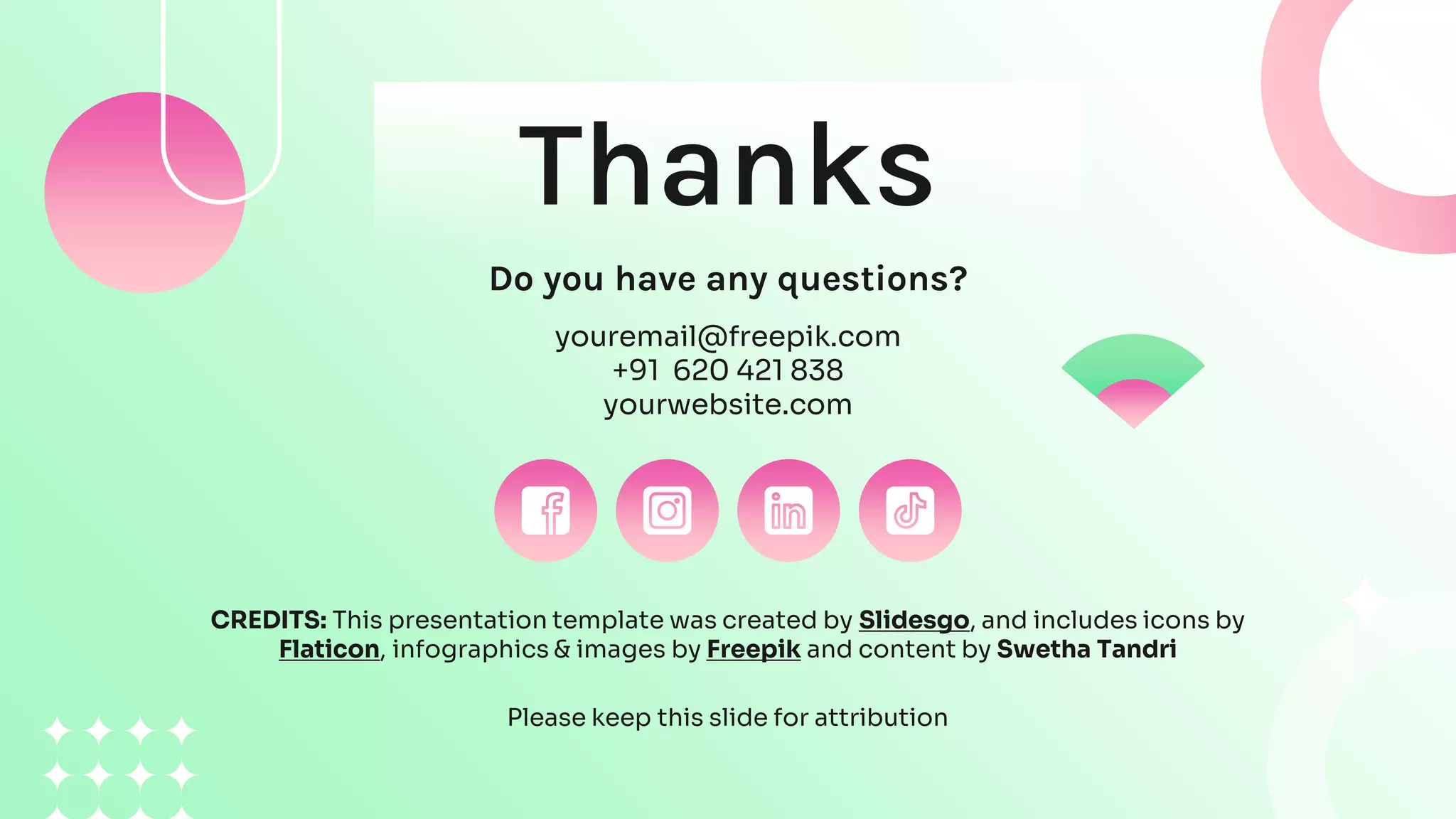 Thanks

Do you have any questions?

youremail@freepik.com
+91 620 421 838
yourwebsite.com

CREDITS: This presentation template was created by Slidesgo, and includes icons by Flaticon, infographics & images by Freepik and content by Swetha Tandri

Please keep this slide for attribution