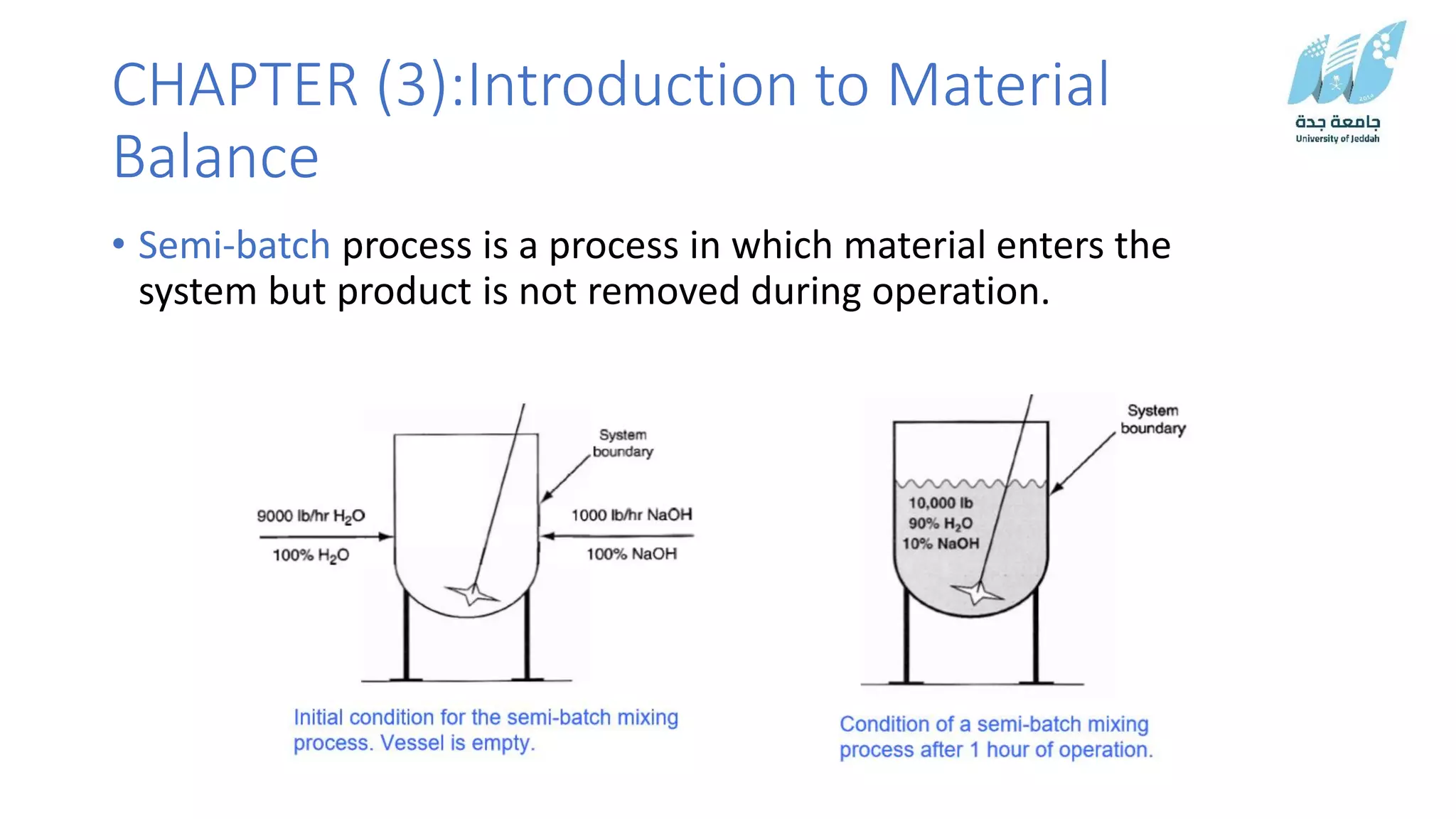 CHAPTER (3):Introduction to Material Balance

جامعة جدة
University of Jeddah

• Semi-batch process is a process in which material enters the system but product is not removed during operation.

System boundary

9000 lb/hr $H_2O$

100% $H_2O$

1000 lb/hr NaOH

100% NaOH

Initial condition for the semi-batch mixing process. Vessel is empty.

System boundary

10,000 lb
90% $H_2O$
10% NaOH

Condition of a semi-batch mixing process after 1 hour of operation.