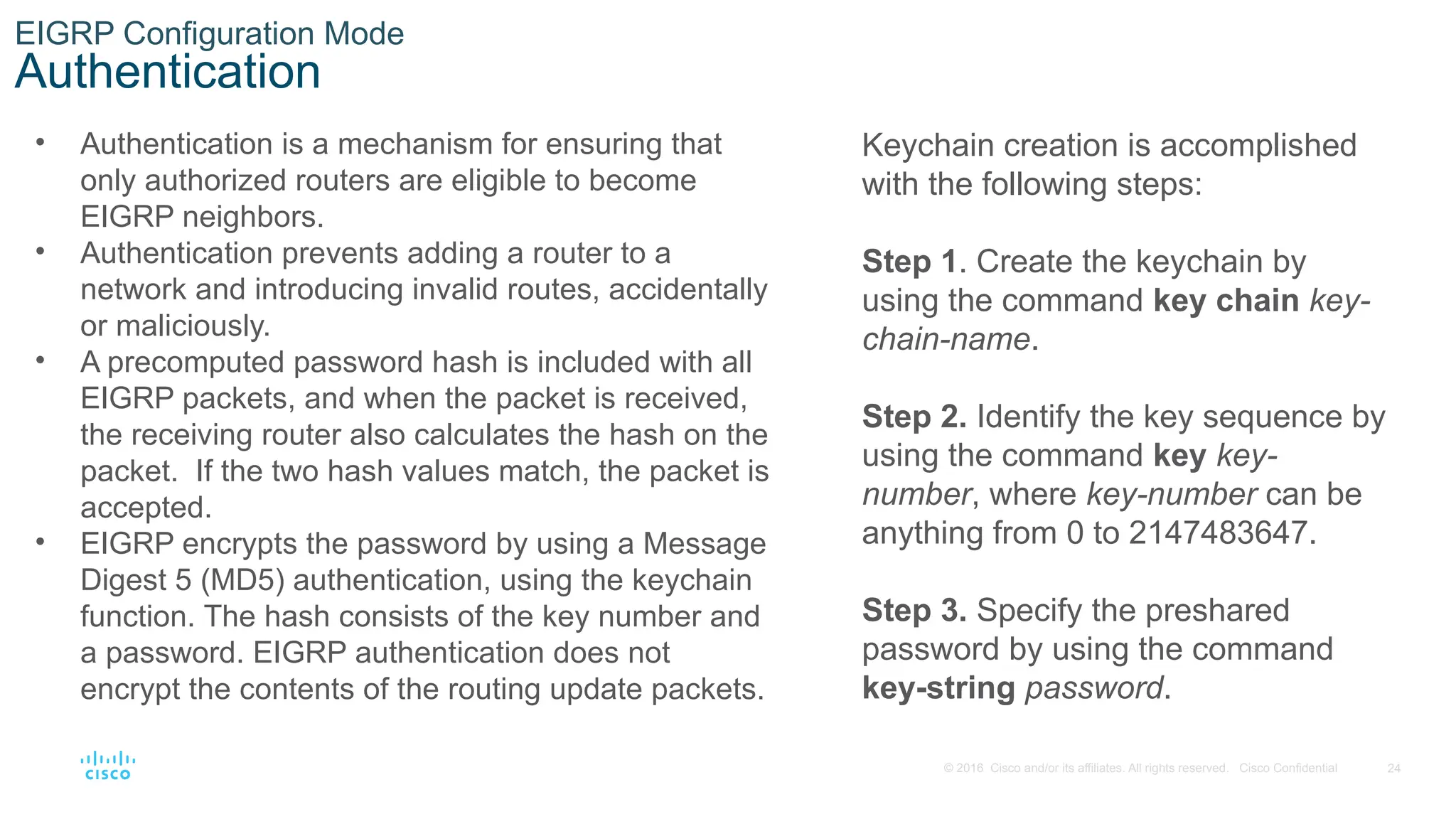 EIGRP Configuration Mode
Authentication

• Authentication is a mechanism for ensuring that only authorized routers are eligible to become EIGRP neighbors.
• Authentication prevents adding a router to a network and introducing invalid routes, accidentally or maliciously.
• A precomputed password hash is included with all EIGRP packets, and when the packet is received, the receiving router also calculates the hash on the packet. If the two hash values match, the packet is accepted.
• EIGRP encrypts the password by using a Message Digest 5 (MD5) authentication, using the keychain function. The hash consists of the key number and a password. EIGRP authentication does not encrypt the contents of the routing update packets.

Keychain creation is accomplished with the following steps:

Step 1. Create the keychain by using the command key chain key-chain-name.

Step 2. Identify the key sequence by using the command key key-number, where key-number can be anything from 0 to 2147483647.

Step 3. Specify the preshared password by using the command key-string password.

cisco

© 2016 Cisco and/or its affiliates. All rights reserved. Cisco Confidential 24