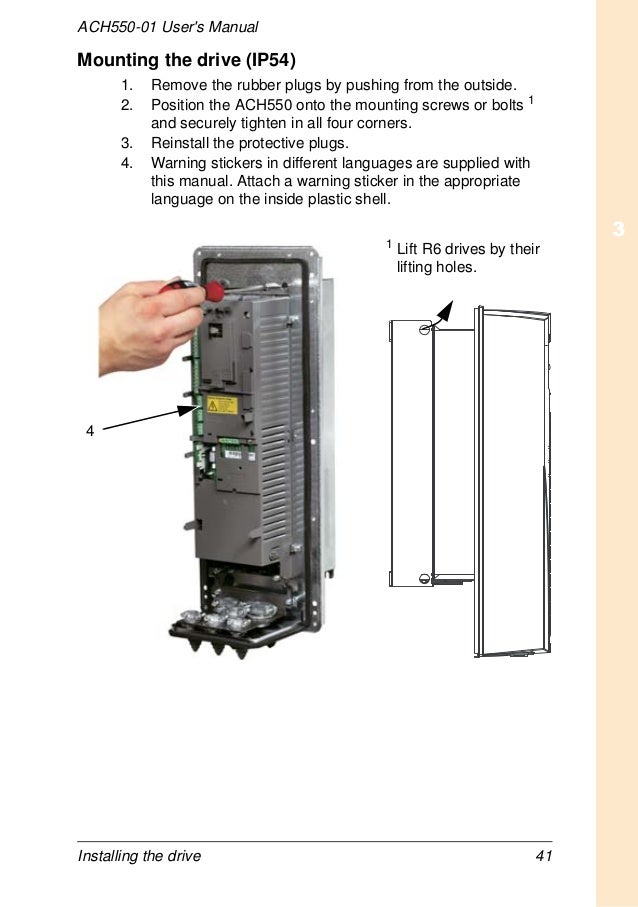 ACH550-01 User's Manual

Mounting the drive (IP54)

1. Remove the rubber plugs by pushing from the outside.
2. Position the ACH550 onto the mounting screws or bolts $^1$ and securely tighten in all four corners.
3. Reinstall the protective plugs.
4. Warning stickers in different languages are supplied with this manual. Attach a warning sticker in the appropriate language on the inside plastic shell.

3

$^1$ Lift R6 drives by their lifting holes.

4

Installing the drive

41