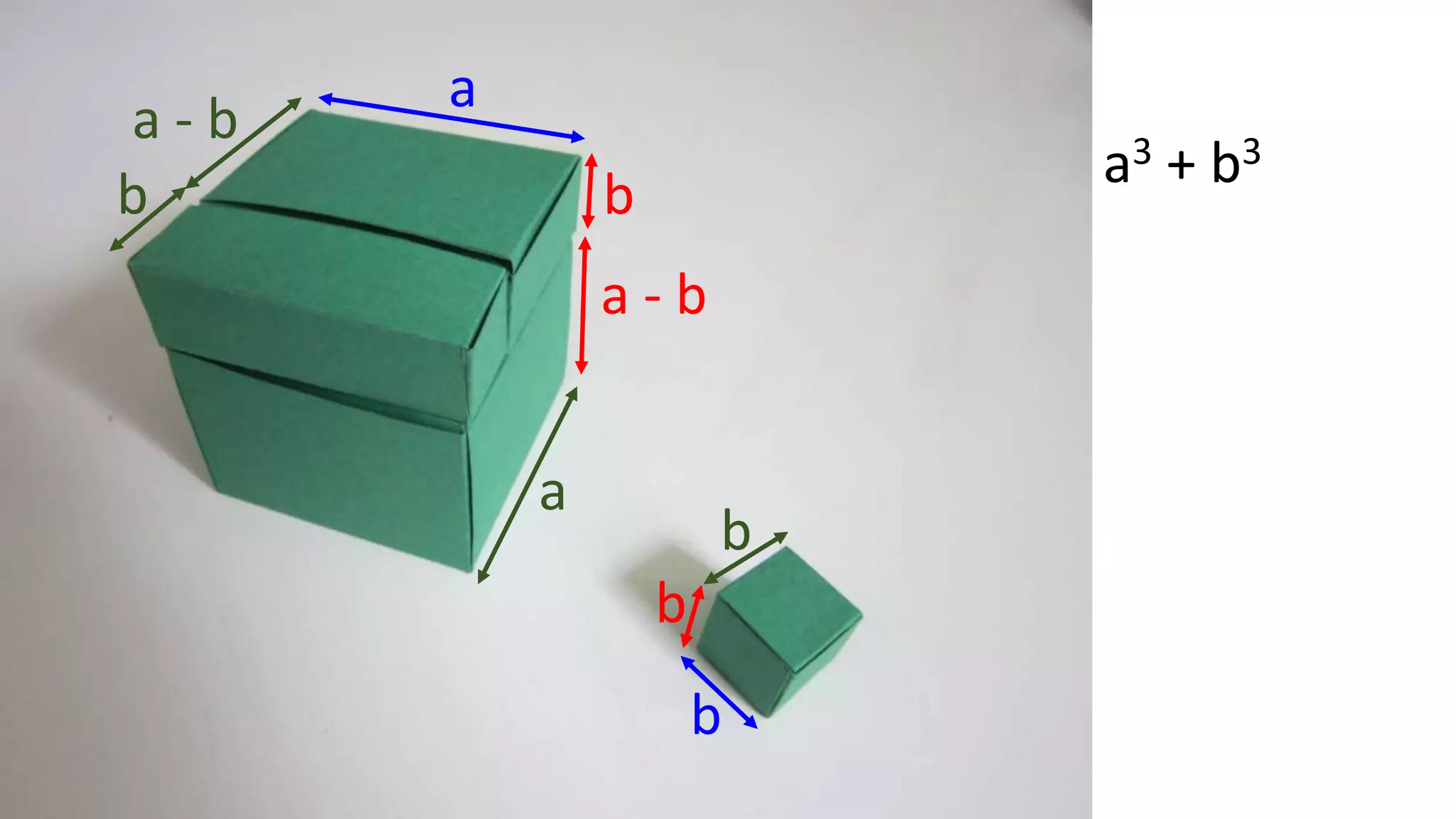 a - b

a

b

b

a - b

a

b

b

b

$a^3 + b^3$