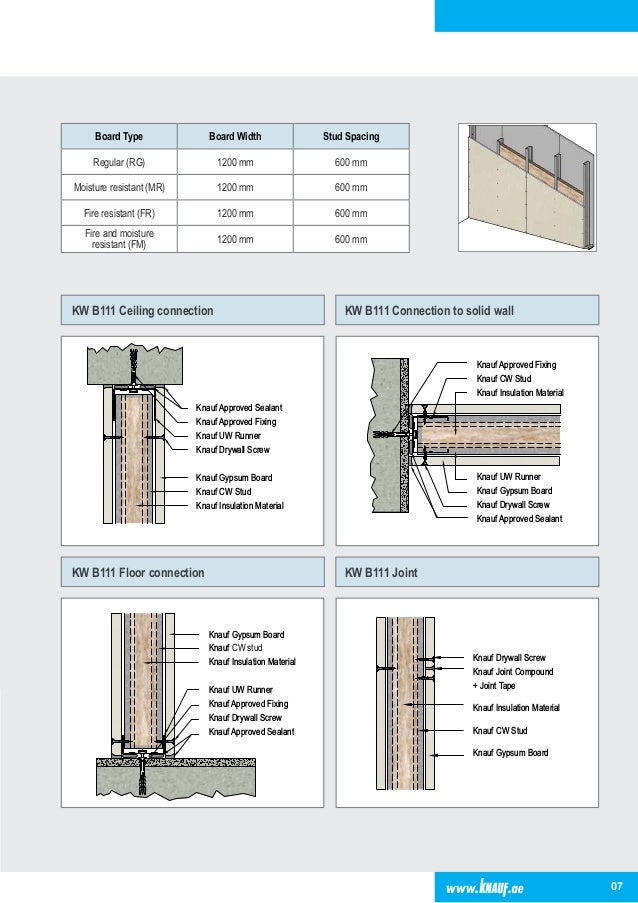 | Board Type | Board Width | Stud Spacing |
|---|---|---|
| Regular (RG) | 1200 mm | 600 mm |
| Moisture resistant (MR) | 1200 mm | 600 mm |
| Fire resistant (FR) | 1200 mm | 600 mm |
| Fire and moisture resistant (FM) | 1200 mm | 600 mm |

KW B111 Ceiling connection

Knauf Approved Sealant
Knauf Approved Fixing
Knauf UW Runner
Knauf Drywall Screw
Knauf Gypsum Board
Knauf CW Stud
Knauf Insulation Material

KW B111 Connection to solid wall

Knauf Approved Fixing
Knauf CW Stud
Knauf Insulation Material
Knauf UW Runner
Knauf Gypsum Board
Knauf Drywall Screw
Knauf Approved Sealant

KW B111 Floor connection

Knauf Gypsum Board
Knauf CW stud
Knauf Insulation Material
Knauf UW Runner
Knauf Approved Fixing
Knauf Drywall Screw
Knauf Approved Sealant

KW B111 Joint

Knauf Drywall Screw
Knauf Joint Compound + Joint Tape
Knauf Insulation Material
Knauf CW Stud
Knauf Gypsum Board

www.KNAUF.ae
07