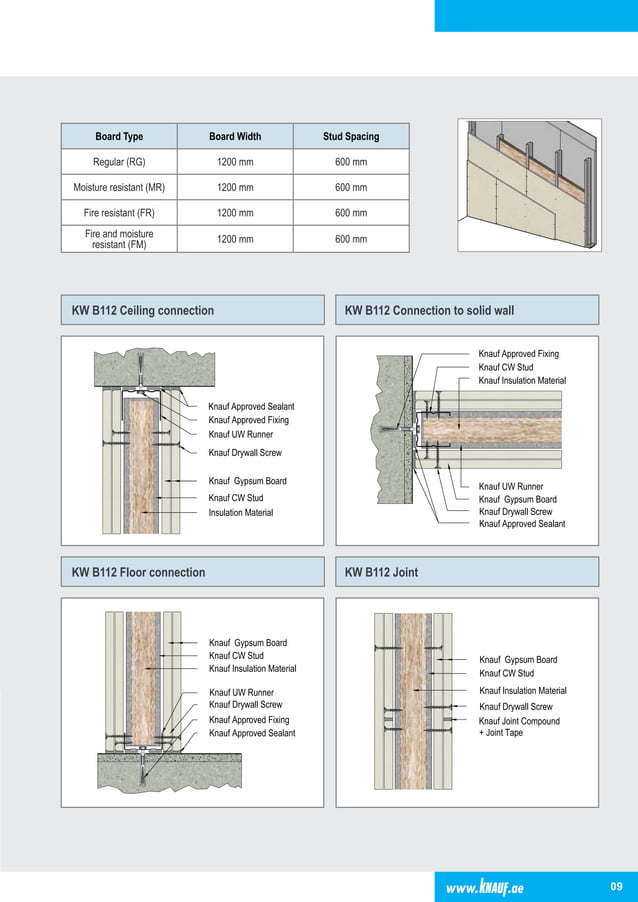 | Board Type | Board Width | Stud Spacing |
|---|---|---|
| Regular (RG) | 1200 mm | 600 mm |
| Moisture resistant (MR) | 1200 mm | 600 mm |
| Fire resistant (FR) | 1200 mm | 600 mm |
| Fire and moisture resistant (FM) | 1200 mm | 600 mm |

KW B112 Ceiling connection

Knauf Approved Sealant
Knauf Approved Fixing
Knauf UW Runner
Knauf Drywall Screw
Knauf Gypsum Board
Knauf CW Stud
Insulation Material

KW B112 Connection to solid wall

Knauf Approved Fixing
Knauf CW Stud
Knauf Insulation Material
Knauf UW Runner
Knauf Gypsum Board
Knauf Drywall Screw
Knauf Approved Sealant

KW B112 Floor connection

Knauf Gypsum Board
Knauf CW Stud
Knauf Insulation Material
Knauf UW Runner
Knauf Drywall Screw
Knauf Approved Fixing
Knauf Approved Sealant

KW B112 Joint

Knauf Gypsum Board
Knauf CW Stud
Knauf Insulation Material
Knauf Drywall Screw
Knauf Joint Compound + Joint Tape

www.KNAUF.ae
09