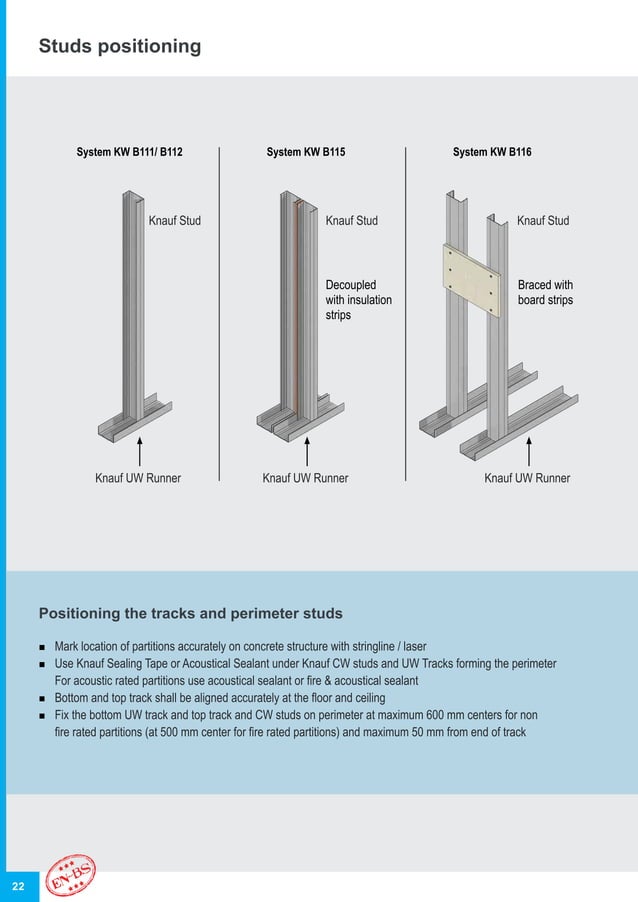 Studs positioning

System KW B111/ B112

Knauf Stud

Knauf UW Runner

System KW B115

Knauf Stud

Decoupled with insulation strips

Knauf UW Runner

System KW B116

Knauf Stud

Braced with board strips

Knauf UW Runner

Positioning the tracks and perimeter studs

■ Mark location of partitions accurately on concrete structure with stringline / laser
■ Use Knauf Sealing Tape or Acoustical Sealant under Knauf CW studs and UW Tracks forming the perimeter For acoustic rated partitions use acoustical sealant or fire & acoustical sealant
■ Bottom and top track shall be aligned accurately at the floor and ceiling
■ Fix the bottom UW track and top track and CW studs on perimeter at maximum 600 mm centers for non fire rated partitions (at 500 mm center for fire rated partitions) and maximum 50 mm from end of track

22

EN-BS