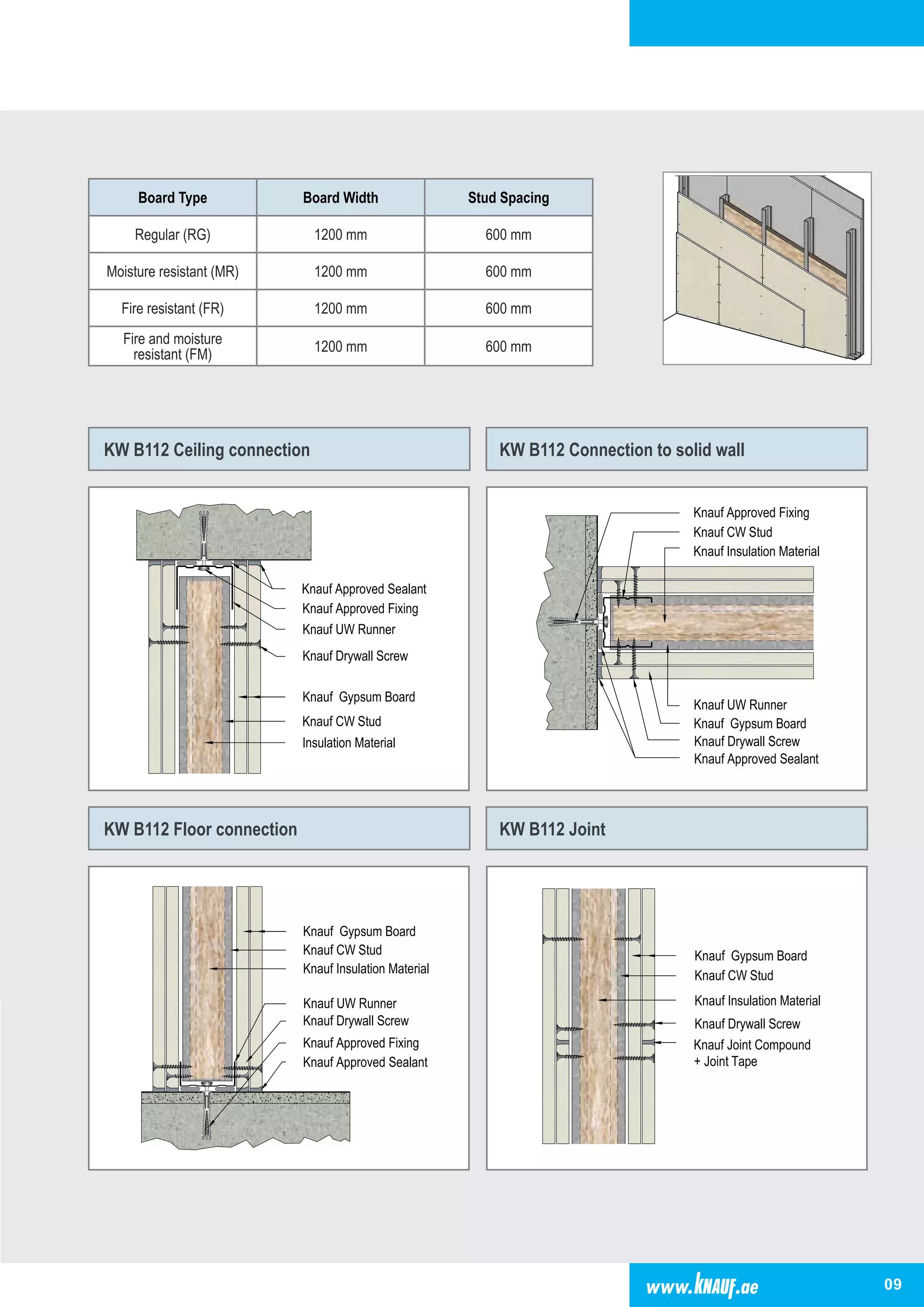 | Board Type | Board Width | Stud Spacing |
|---|---|---|
| Regular (RG) | 1200 mm | 600 mm |
| Moisture resistant (MR) | 1200 mm | 600 mm |
| Fire resistant (FR) | 1200 mm | 600 mm |
| Fire and moisture resistant (FM) | 1200 mm | 600 mm |

KW B112 Ceiling connection

Knauf Approved Sealant
Knauf Approved Fixing
Knauf UW Runner
Knauf Drywall Screw
Knauf Gypsum Board
Knauf CW Stud
Insulation Material

KW B112 Connection to solid wall

Knauf Approved Fixing
Knauf CW Stud
Knauf Insulation Material
Knauf UW Runner
Knauf Gypsum Board
Knauf Drywall Screw
Knauf Approved Sealant

KW B112 Floor connection

Knauf Gypsum Board
Knauf CW Stud
Knauf Insulation Material
Knauf UW Runner
Knauf Drywall Screw
Knauf Approved Fixing
Knauf Approved Sealant

KW B112 Joint

Knauf Gypsum Board
Knauf CW Stud
Knauf Insulation Material
Knauf Drywall Screw
Knauf Joint Compound + Joint Tape

www.KNAUF.ae
09