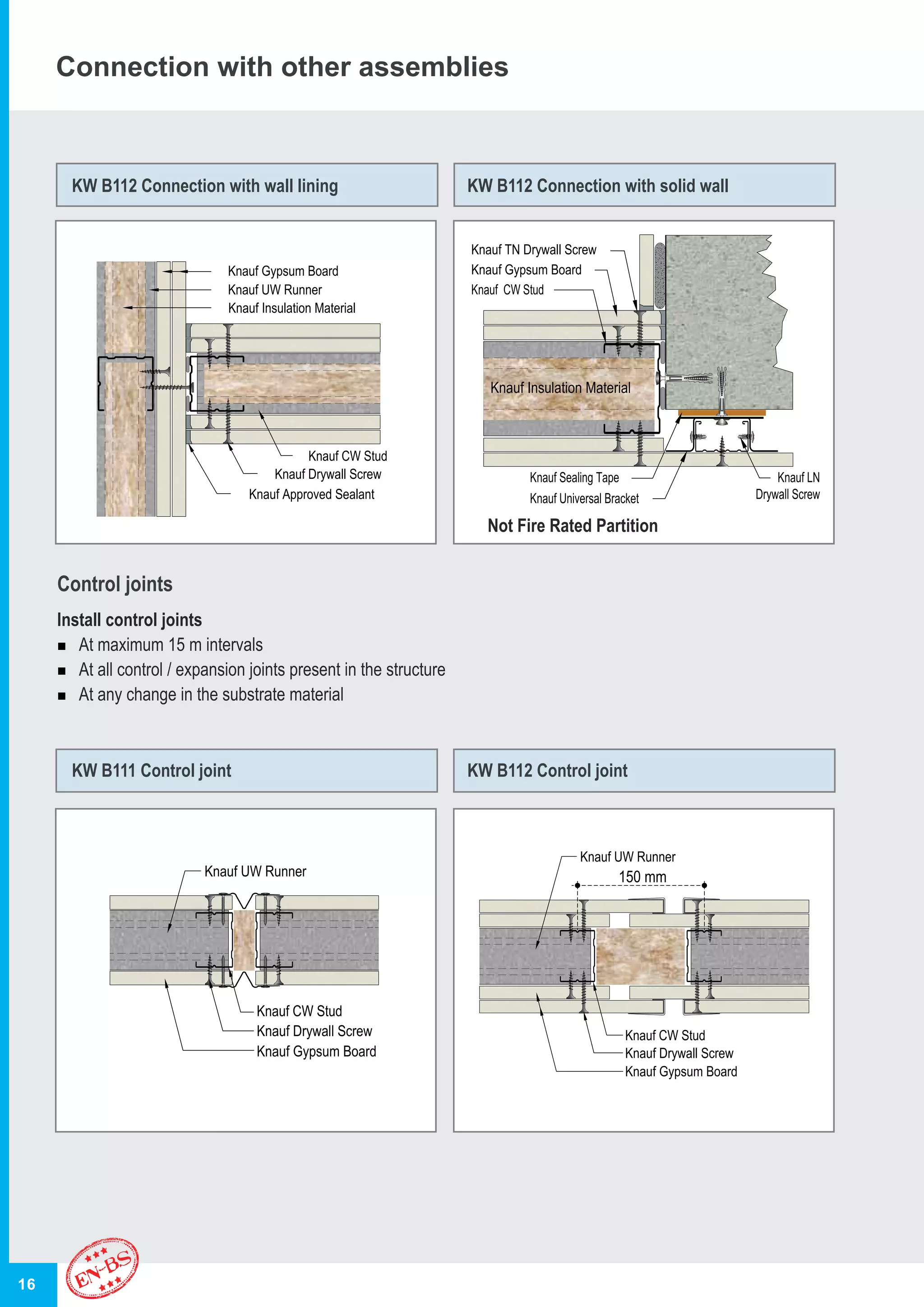 Connection with other assemblies

KW B112 Connection with wall lining

Knauf Gypsum Board
Knauf UW Runner
Knauf Insulation Material
Knauf CW Stud
Knauf Drywall Screw
Knauf Approved Sealant

KW B112 Connection with solid wall

Knauf TN Drywall Screw
Knauf Gypsum Board
Knauf CW Stud
Knauf Insulation Material
Knauf Sealing Tape
Knauf Universal Bracket
Knauf LN Drywall Screw
Not Fire Rated Partition

Control joints

Install control joints
■ At maximum 15 m intervals
■ At all control / expansion joints present in the structure
■ At any change in the substrate material

KW B111 Control joint

Knauf UW Runner
Knauf CW Stud
Knauf Drywall Screw
Knauf Gypsum Board

KW B112 Control joint

Knauf UW Runner
150 mm
Knauf CW Stud
Knauf Drywall Screw
Knauf Gypsum Board

16

EN-BS