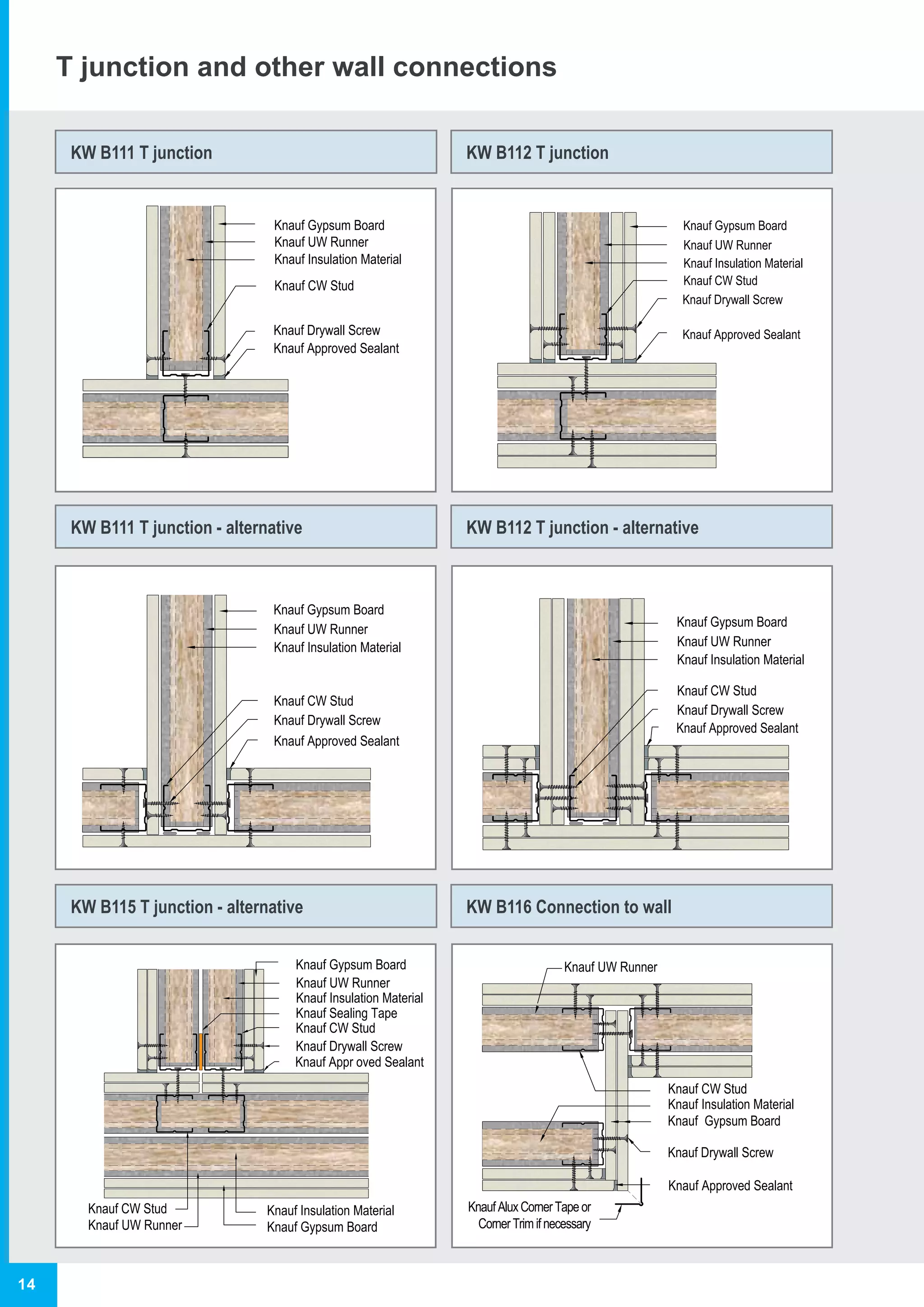 T junction and other wall connections

KW B111 T junction

Knauf Gypsum Board
Knauf UW Runner
Knauf Insulation Material
Knauf CW Stud
Knauf Drywall Screw
Knauf Approved Sealant

KW B112 T junction

Knauf Gypsum Board
Knauf UW Runner
Knauf Insulation Material
Knauf CW Stud
Knauf Drywall Screw
Knauf Approved Sealant

KW B111 T junction - alternative

Knauf Gypsum Board
Knauf UW Runner
Knauf Insulation Material
Knauf CW Stud
Knauf Drywall Screw
Knauf Approved Sealant

KW B112 T junction - alternative

Knauf Gypsum Board
Knauf UW Runner
Knauf Insulation Material
Knauf CW Stud
Knauf Drywall Screw
Knauf Approved Sealant

KW B115 T junction - alternative

Knauf Gypsum Board
Knauf UW Runner
Knauf Insulation Material
Knauf Sealing Tape
Knauf CW Stud
Knauf Drywall Screw
Knauf Appr oved Sealant
Knauf CW Stud
Knauf UW Runner
Knauf Insulation Material
Knauf Gypsum Board

KW B116 Connection to wall

Knauf UW Runner
Knauf CW Stud
Knauf Insulation Material
Knauf Gypsum Board
Knauf Drywall Screw
Knauf Approved Sealant
Knauf Alux Corner Tape or Corner Trim if necessary

14