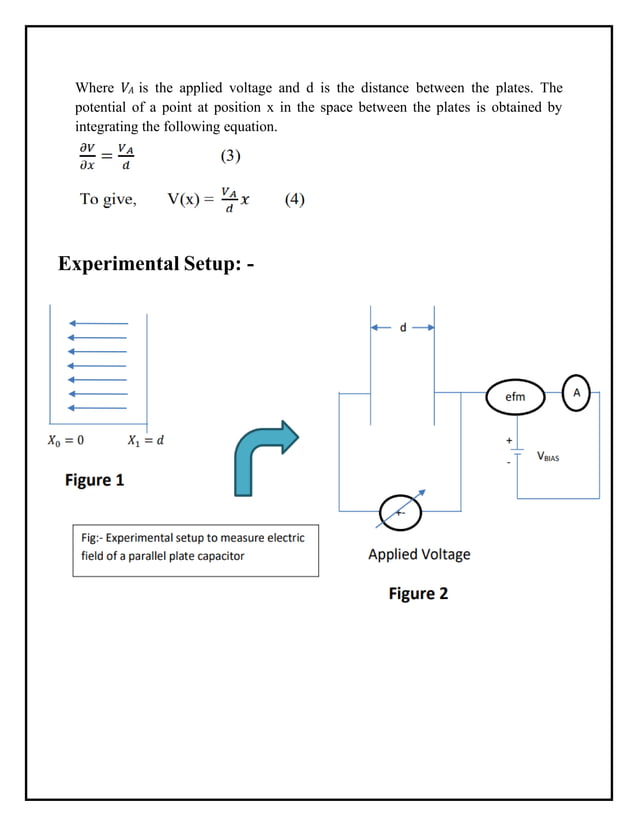 Where $V_A$ is the applied voltage and d is the distance between the plates. The potential of a point at position x in the space between the plates is obtained by integrating the following equation.

$\frac{\partial V}{\partial x} = \frac{V_A}{d}$ (3)

To give, $V(x) = \frac{V_A}{d}x$ (4)

Experimental Setup: -

$X_0 = 0$ $X_1 = d$

Figure 1

Fig:- Experimental setup to measure electric field of a parallel plate capacitor

d

efm

A

+

-

$V_{BIAS}$

+-

Applied Voltage

Figure 2