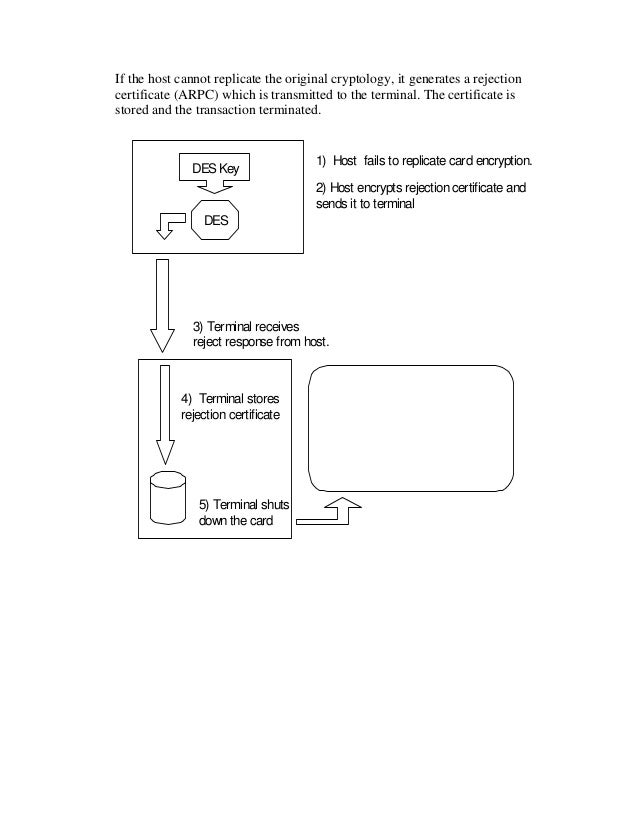 If the host cannot replicate the original cryptology, it generates a rejection certificate (ARPC) which is transmitted to the terminal. The certificate is stored and the transaction terminated.

DES Key

DES

1) Host fails to replicate card encryption.

2) Host encrypts rejection certificate and sends it to terminal

3) Terminal receives reject response from host.

4) Terminal stores rejection certificate

5) Terminal shuts down the card