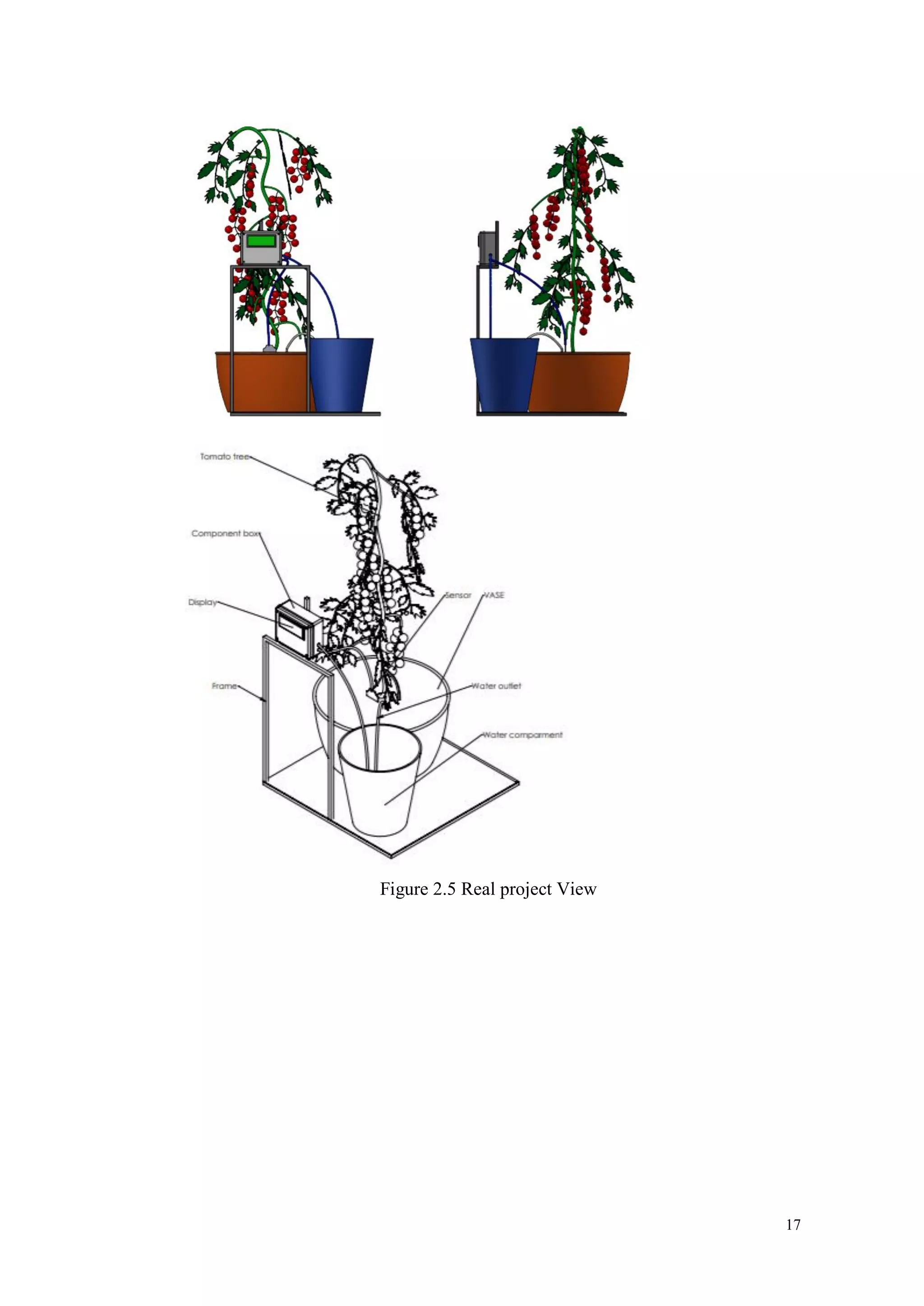 Tomato tree

Component box

Display

Sensor

VASE

Frame

Water outlet

Water comparment

Figure 2.5 Real project View

17