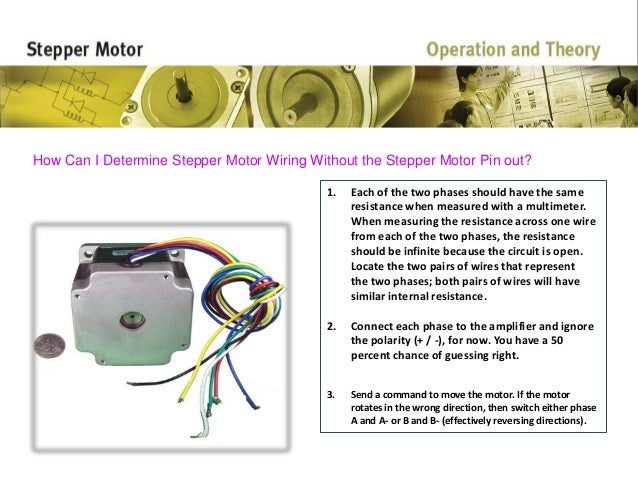 Stepper Motor

Operation and Theory

How Can I Determine Stepper Motor Wiring Without the Stepper Motor Pin out?

1. Each of the two phases should have the same resistance when measured with a multimeter. When measuring the resistance across one wire from each of the two phases, the resistance should be infinite because the circuit is open. Locate the two pairs of wires that represent the two phases; both pairs of wires will have similar internal resistance.

2. Connect each phase to the amplifier and ignore the polarity (+ / -), for now. You have a 50 percent chance of guessing right.

3. Send a command to move the motor. If the motor rotates in the wrong direction, then switch either phase A and A- or B and B- (effectively reversing directions).