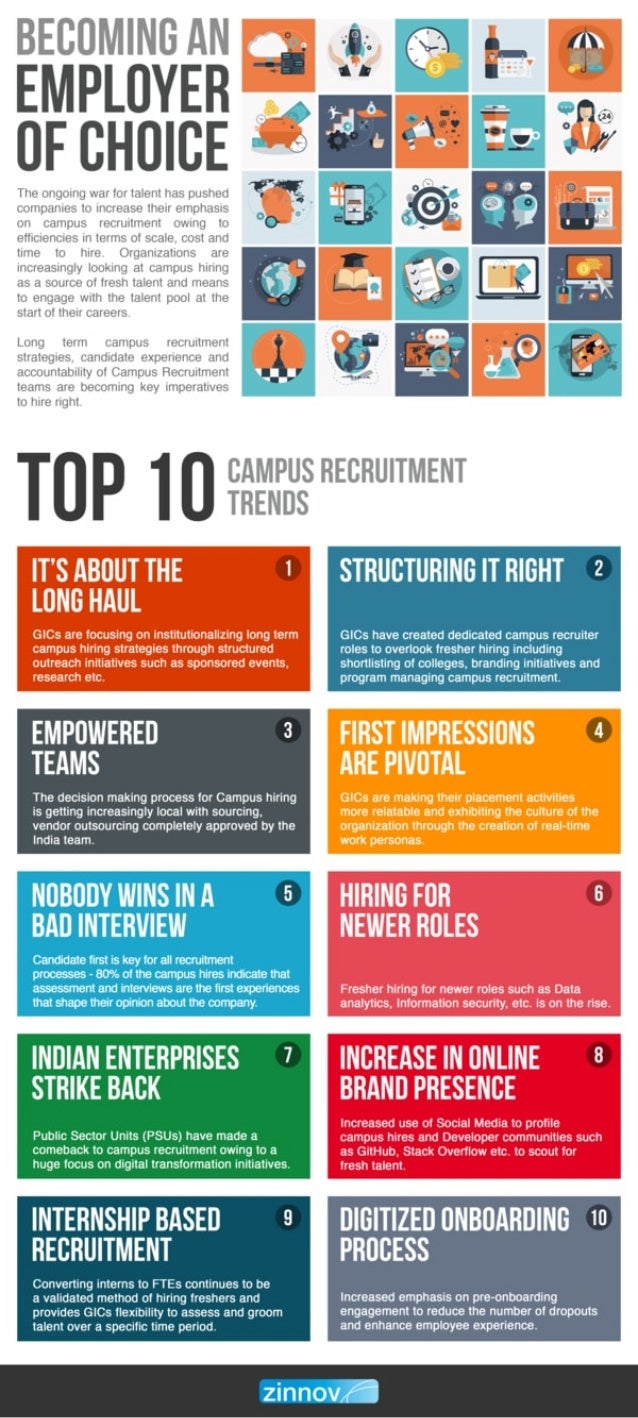 BECOMING AN EMPLOYER OF CHOICE

The ongoing war for talent has pushed companies to increase their emphasis on campus recruitment owing to efficiencies in terms of scale, cost and time to hire. Organizations are increasingly looking at campus hiring as a source of fresh talent and means to engage with the talent pool at the start of their careers.

Long term campus recruitment strategies, candidate experience and accountability of Campus Recruitment teams are becoming key imperatives to hire right.

24

TOP 10 CAMPUS RECRUITMENT TRENDS

IT'S ABOUT THE LONG HAUL 1

GICs are focusing on institutionalizing long term campus hiring strategies through structured outreach initiatives such as sponsored events, research etc.

STRUCTURING IT RIGHT 2

GICs have created dedicated campus recruiter roles to overlook fresher hiring including shortlisting of colleges, branding initiatives and program managing campus recruitment.

EMPOWERED TEAMS 3

The decision making process for Campus hiring is getting increasingly local with sourcing, vendor outsourcing completely approved by the India team.

FIRST IMPRESSIONS ARE PIVOTAL 4

GICs are making their placement activities more relatable and exhibiting the culture of the organization through the creation of real-time work personas.

NOBODY WINS IN A BAD INTERVIEW 5

Candidate first is key for all recruitment processes - 80% of the campus hires indicate that assessment and interviews are the first experiences that shape their opinion about the company.

HIRING FOR NEWER ROLES 6

Fresher hiring for newer roles such as Data analytics, Information security, etc. is on the rise.

INDIAN ENTERPRISES STRIKE BACK 7

Public Sector Units (PSUs) have made a comeback to campus recruitment owing to a huge focus on digital transformation initiatives.

INCREASE IN ONLINE BRAND PRESENCE 8

Increased use of Social Media to profile campus hires and Developer communities such as GitHub, Stack Overflow etc. to scout for fresh talent.

INTERNSHIP BASED RECRUITMENT 9

Converting interns to FTEs continues to be a validated method of hiring freshers and provides GICs flexibility to assess and groom talent over a specific time period.

DIGITIZED ONBOARDING PROCESS 10

Increased emphasis on pre-onboarding engagement to reduce the number of dropouts and enhance employee experience.

zinnov