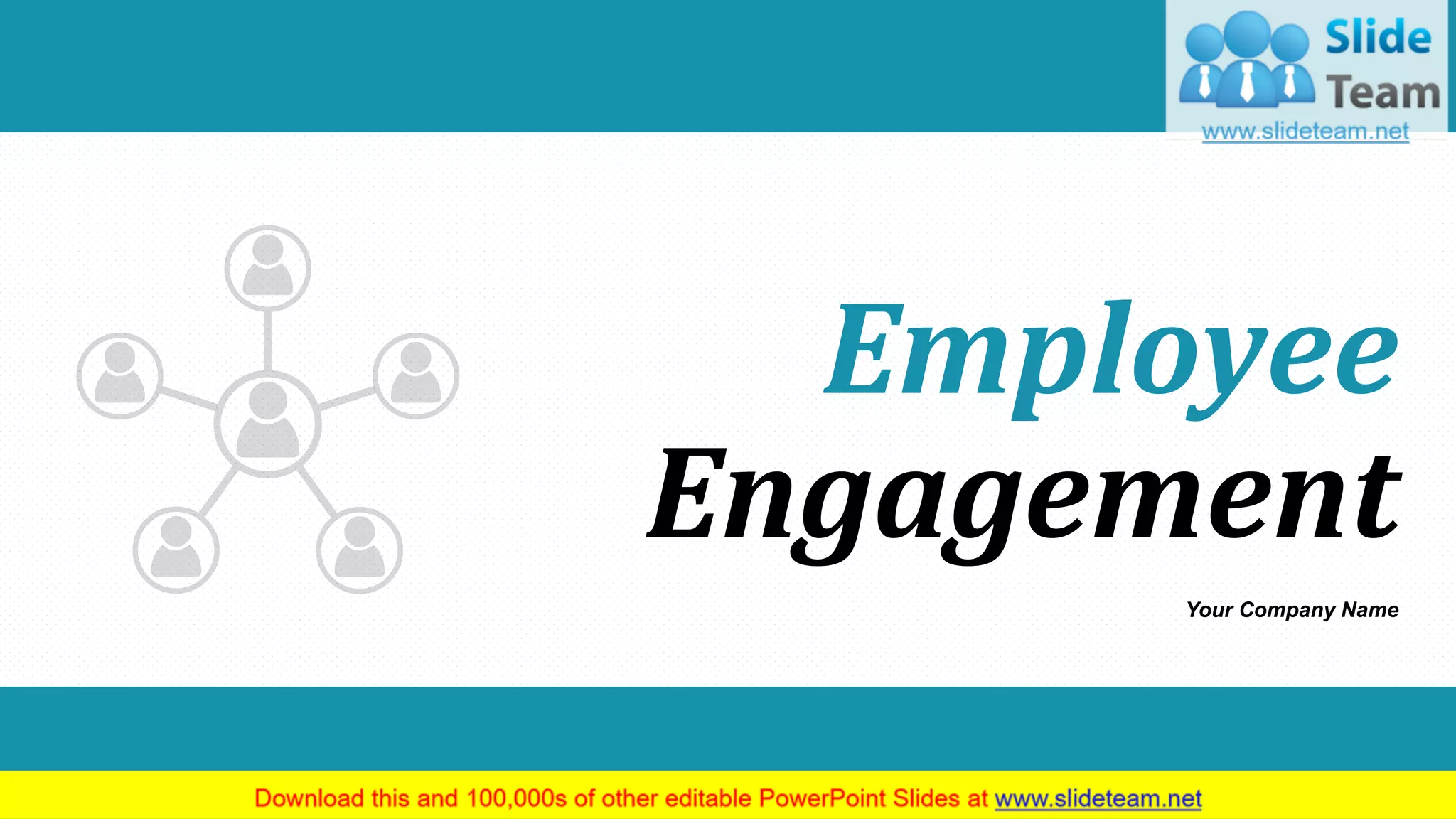 Slide Team
www.slideteam.net

Employee Engagement

Your Company Name

Download this and 100,000s of other editable PowerPoint Slides at www.slideteam.net