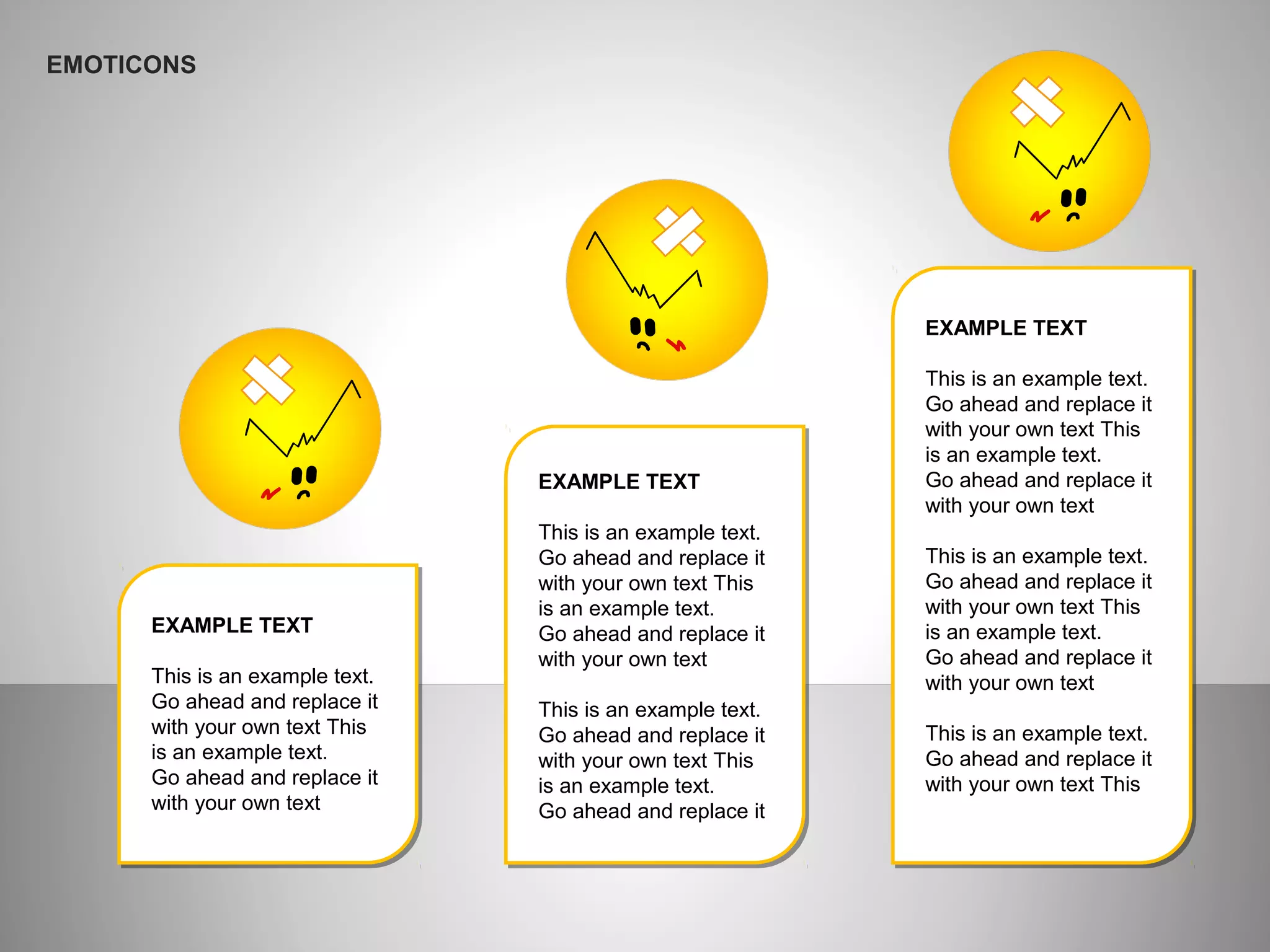 EMOTICONS

EXAMPLE TEXT

This is an example text. Go ahead and replace it with your own text This is an example text. Go ahead and replace it with your own text

EXAMPLE TEXT

This is an example text. Go ahead and replace it with your own text This is an example text. Go ahead and replace it with your own text

This is an example text. Go ahead and replace it with your own text This is an example text. Go ahead and replace it

EXAMPLE TEXT

This is an example text. Go ahead and replace it with your own text This is an example text. Go ahead and replace it with your own text

This is an example text. Go ahead and replace it with your own text This is an example text. Go ahead and replace it with your own text

This is an example text. Go ahead and replace it with your own text This