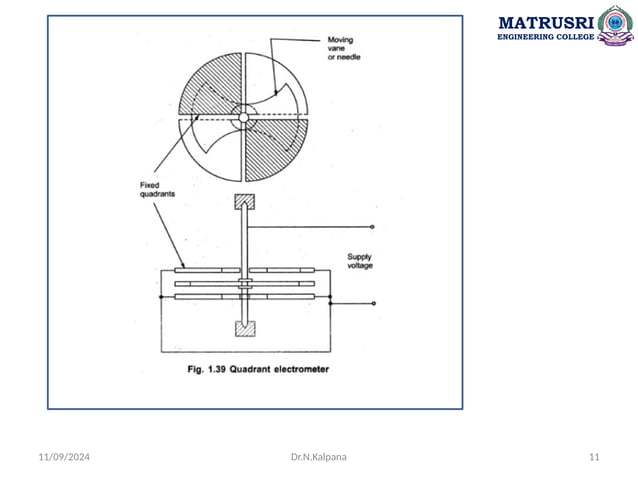 MATRUSRI
ENGINEERING COLLEGE

Moving vane or needle

Fixed quadrants

Supply voltage

Fig. 1.39 Quadrant electrometer

11/09/2024

Dr.N.Kalpana

11