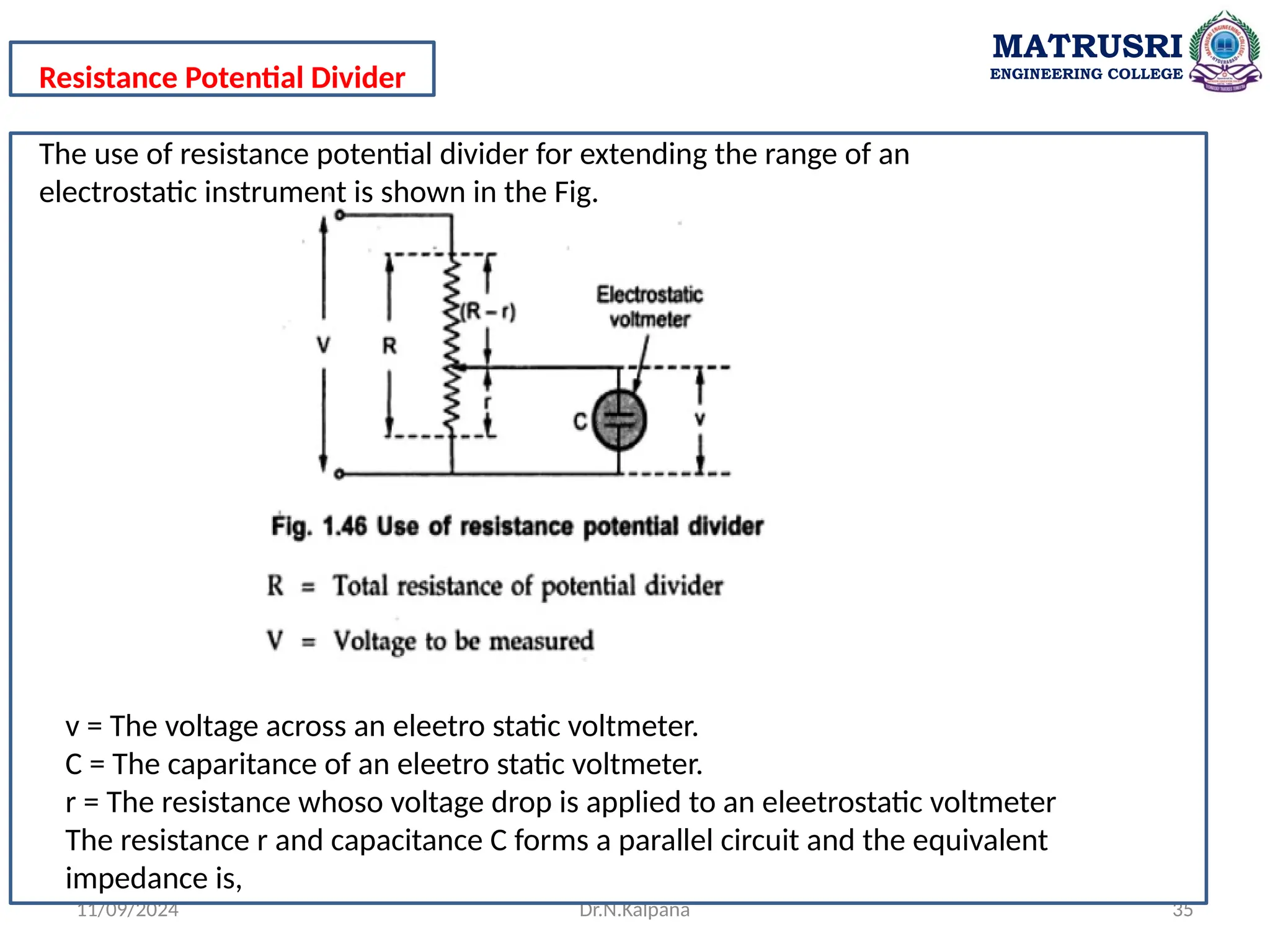 Resistance Potential Divider

MATRUSRI
ENGINEERING COLLEGE

The use of resistance potential divider for extending the range of an electrostatic instrument is shown in the Fig.

V
R
(R – r)
r
Electrostatic voltmeter
C
v

Fig. 1.46 Use of resistance potential divider

R = Total resistance of potential divider

V = Voltage to be measured

v = The voltage across an eleetro static voltmeter.
C = The caparitance of an eleetro static voltmeter.
r = The resistance whoso voltage drop is applied to an eleetrostatic voltmeter
The resistance r and capacitance C forms a parallel circuit and the equivalent impedance is,

11/09/2024
Dr.N.Kalpana
35