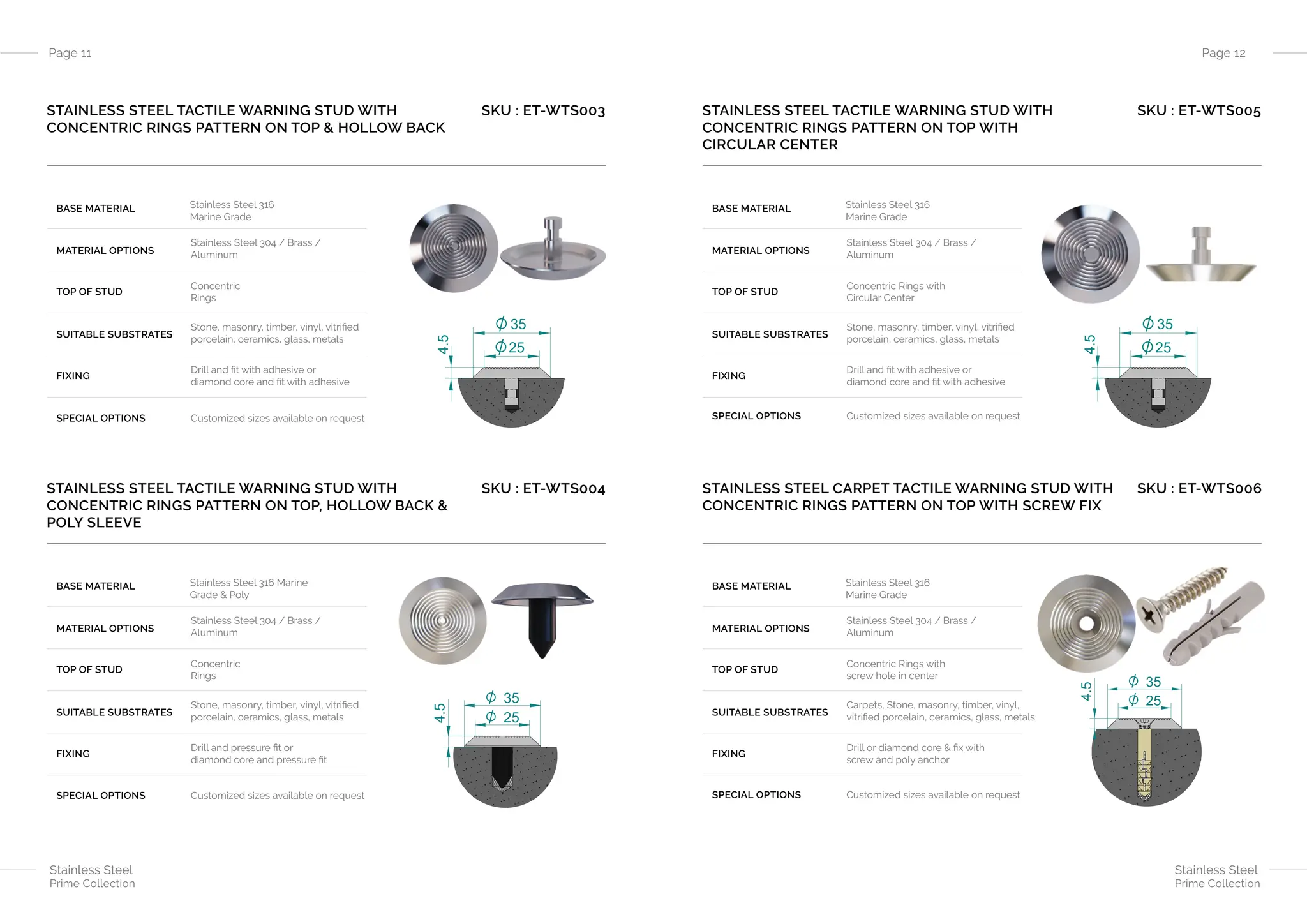 Page 11

STAINLESS STEEL TACTILE WARNING STUD WITH CONCENTRIC RINGS PATTERN ON TOP & HOLLOW BACK

SKU : ET-WTS003

| BASE MATERIAL | Stainless Steel 316 Marine Grade |
|---|---|
| MATERIAL OPTIONS | Stainless Steel 304 / Brass / Aluminum |
| TOP OF STUD | Concentric Rings |
| SUITABLE SUBSTRATES | Stone, masonry, timber, vinyl, vitrified porcelain, ceramics, glass, metals |
| FIXING | Drill and fit with adhesive or diamond core and fit with adhesive |
| SPECIAL OPTIONS | Customized sizes available on request |

$\phi$ 35
$\phi$ 25
4.5

STAINLESS STEEL TACTILE WARNING STUD WITH CONCENTRIC RINGS PATTERN ON TOP, HOLLOW BACK & POLY SLEEVE

SKU : ET-WTS004

| BASE MATERIAL | Stainless Steel 316 Marine Grade & Poly |
|---|---|
| MATERIAL OPTIONS | Stainless Steel 304 / Brass / Aluminum |
| TOP OF STUD | Concentric Rings |
| SUITABLE SUBSTRATES | Stone, masonry, timber, vinyl, vitrified porcelain, ceramics, glass, metals |
| FIXING | Drill and pressure fit or diamond core and pressure fit |
| SPECIAL OPTIONS | Customized sizes available on request |

$\phi$ 35
$\phi$ 25
4.5

Stainless Steel
Prime Collection

Page 12

STAINLESS STEEL TACTILE WARNING STUD WITH CONCENTRIC RINGS PATTERN ON TOP WITH CIRCULAR CENTER

SKU : ET-WTS005

| BASE MATERIAL | Stainless Steel 316 Marine Grade |
|---|---|
| MATERIAL OPTIONS | Stainless Steel 304 / Brass / Aluminum |
| TOP OF STUD | Concentric Rings with Circular Center |
| SUITABLE SUBSTRATES | Stone, masonry, timber, vinyl, vitrified porcelain, ceramics, glass, metals |
| FIXING | Drill and fit with adhesive or diamond core and fit with adhesive |
| SPECIAL OPTIONS | Customized sizes available on request |

$\phi$ 35
$\phi$ 25
4.5

STAINLESS STEEL CARPET TACTILE WARNING STUD WITH CONCENTRIC RINGS PATTERN ON TOP WITH SCREW FIX

SKU : ET-WTS006

| BASE MATERIAL | Stainless Steel 316 Marine Grade |
|---|---|
| MATERIAL OPTIONS | Stainless Steel 304 / Brass / Aluminum |
| TOP OF STUD | Concentric Rings with screw hole in center |
| SUITABLE SUBSTRATES | Carpets, Stone, masonry, timber, vinyl, vitrified porcelain, ceramics, glass, metals |
| FIXING | Drill or diamond core & fix with screw and poly anchor |
| SPECIAL OPTIONS | Customized sizes available on request |

$\phi$ 35
$\phi$ 25
4.5

Stainless Steel
Prime Collection