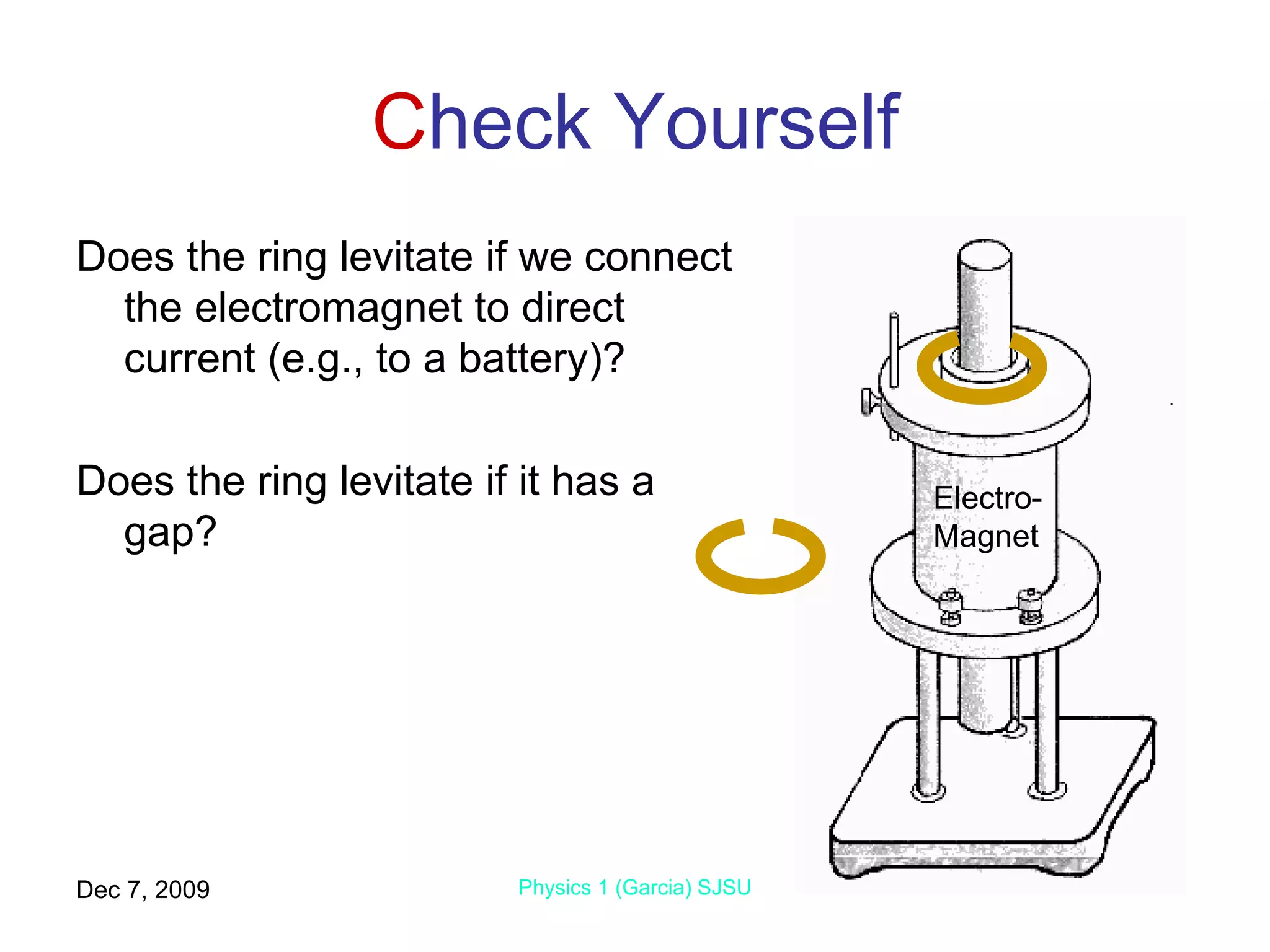 Check Yourself

Does the ring levitate if we connect the electromagnet to direct current (e.g., to a battery)?

Does the ring levitate if it has a gap?

Electro-Magnet

Dec 7, 2009

Physics 1 (Garcia) SJSU