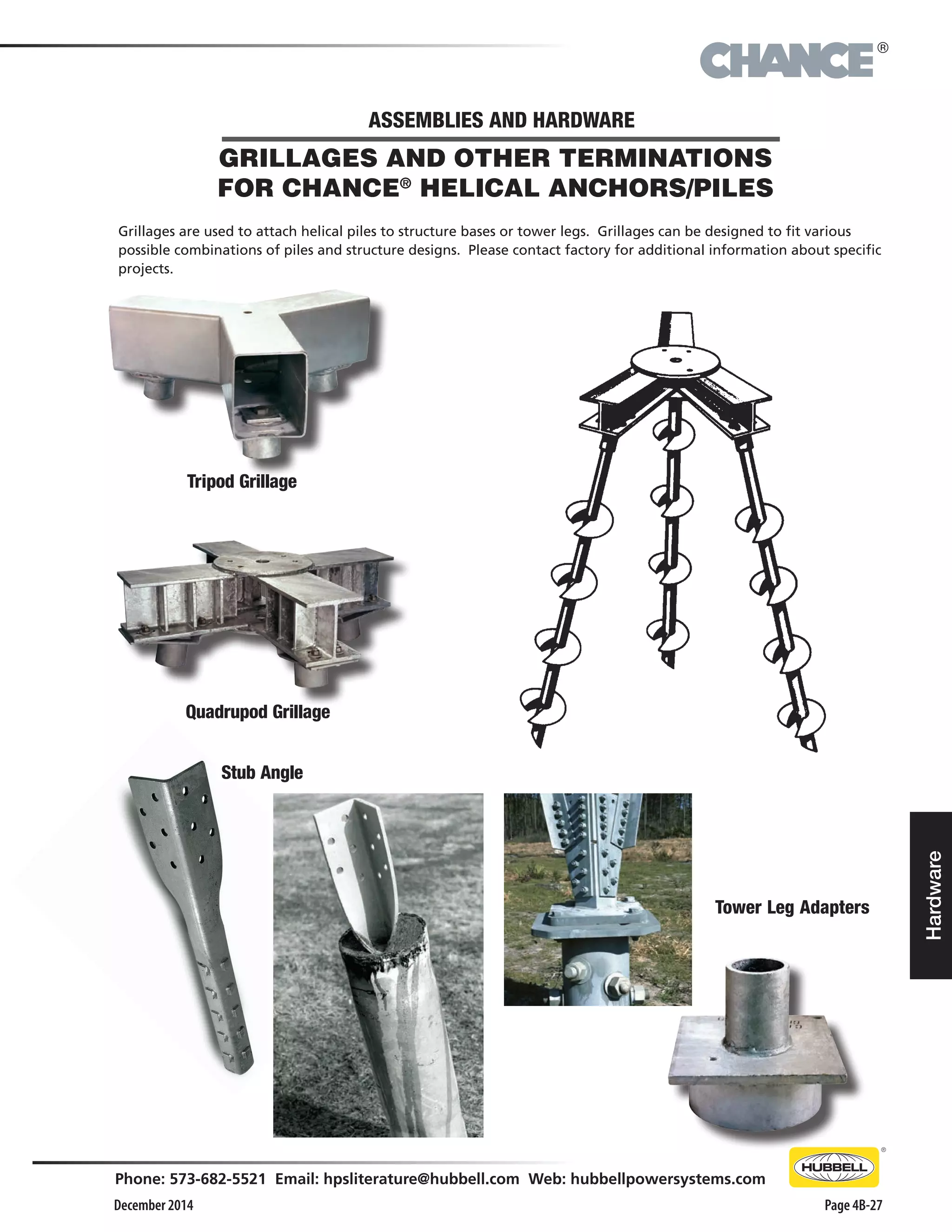 CHANCE®

ASSEMBLIES AND HARDWARE

GRILLAGES AND OTHER TERMINATIONS FOR CHANCE® HELICAL ANCHORS/PILES

Grillages are used to attach helical piles to structure bases or tower legs. Grillages can be designed to fit various possible combinations of piles and structure designs. Please contact factory for additional information about specific projects.

Tripod Grillage

Quadrupod Grillage

Stub Angle

Tower Leg Adapters

Hardware

Phone: 573-682-5521 Email: hpsliterature@hubbell.com Web: hubbellpowersystems.com

HUBBELL®

December 2014

Page 4B-27