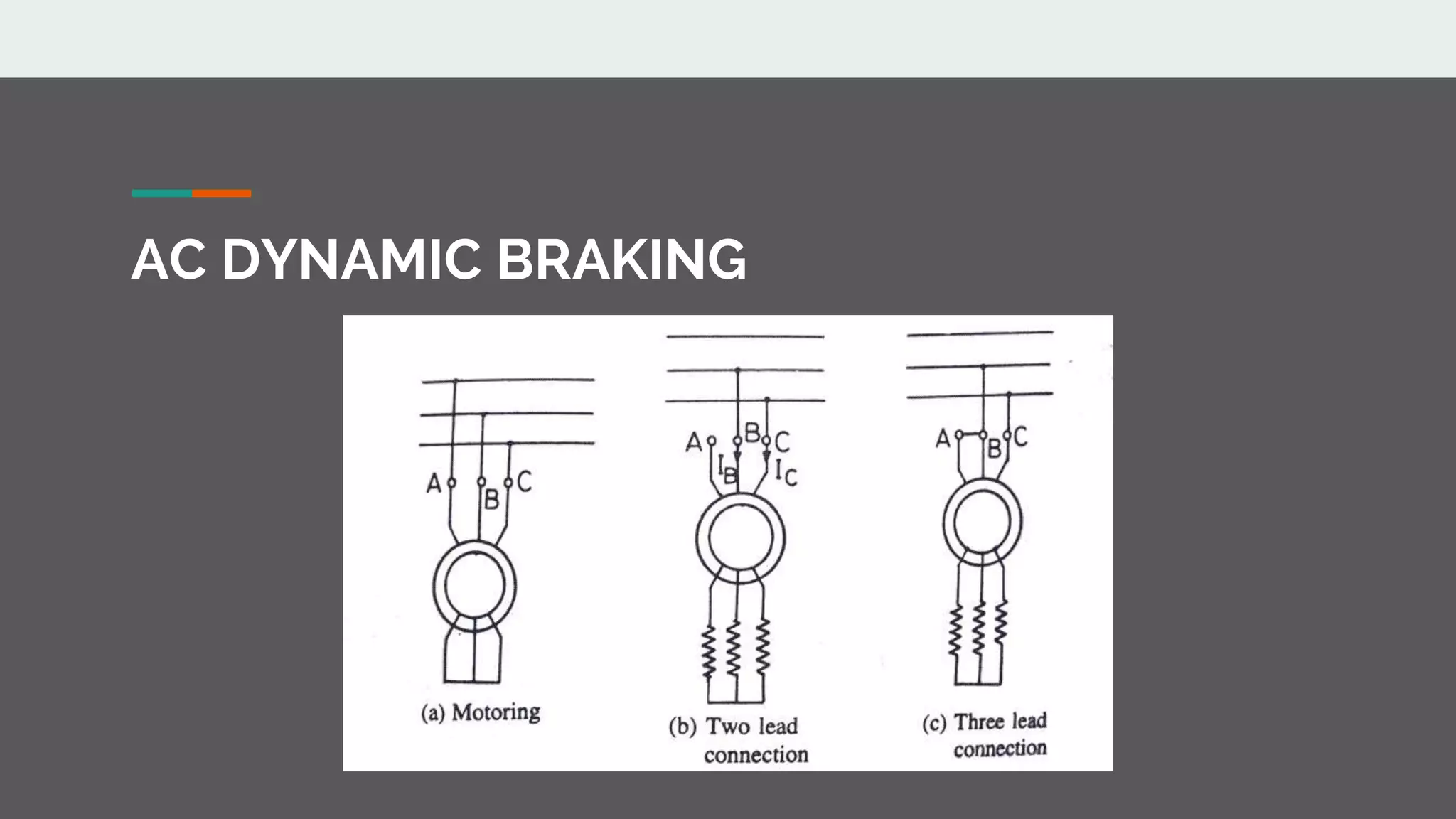 AC DYNAMIC BRAKING

A B C

(a) Motoring

A B C $I_B$ $I_C$

(b) Two lead connection

A B C

(c) Three lead connection