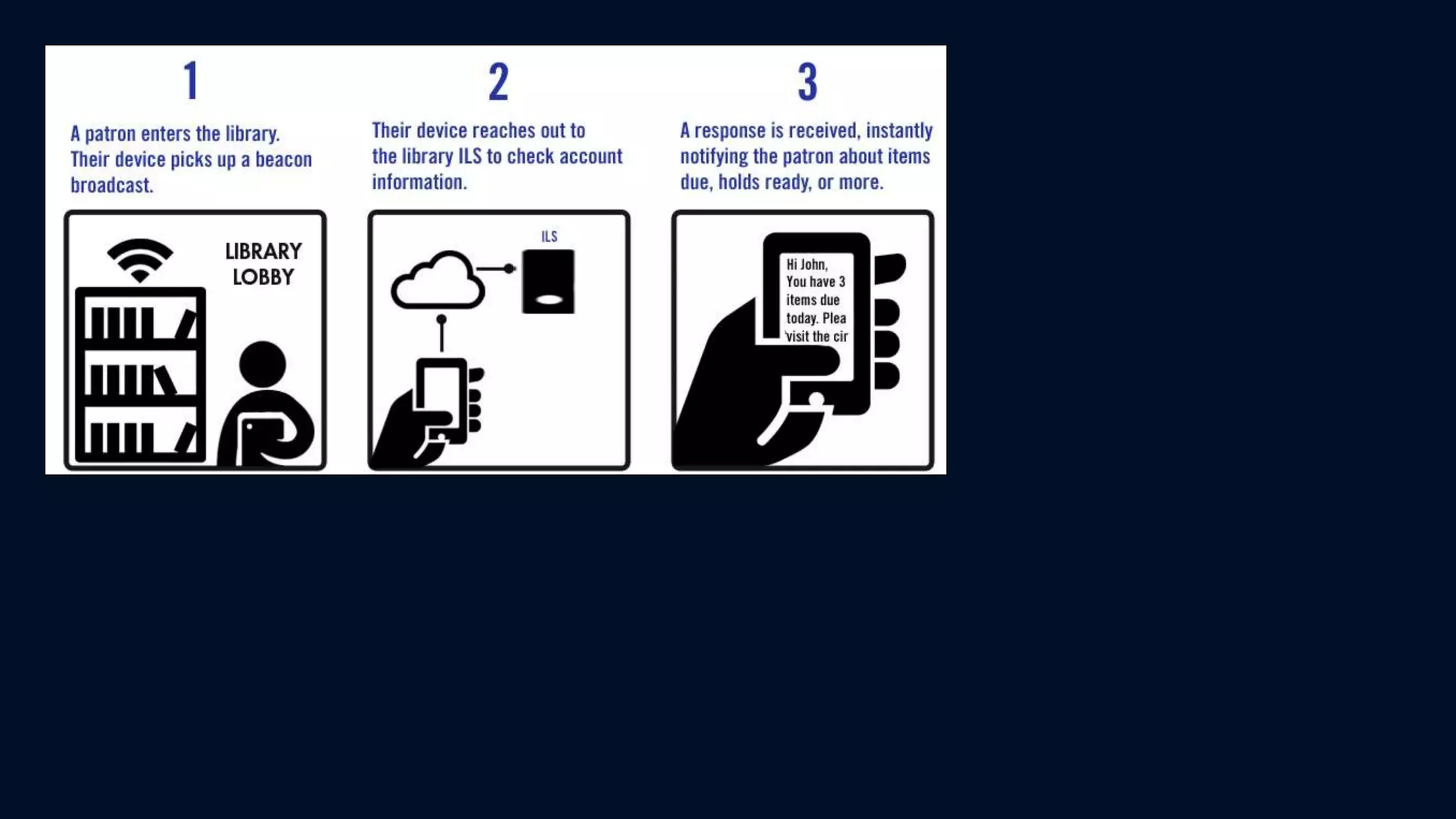 1

A patron enters the library. Their device picks up a beacon broadcast.

LIBRARY LOBBY

2

Their device reaches out to the library ILS to check account information.

ILS

3

A response is received, instantly notifying the patron about items due, holds ready, or more.

Hi John, You have 3 items due today. Plea visit the cir