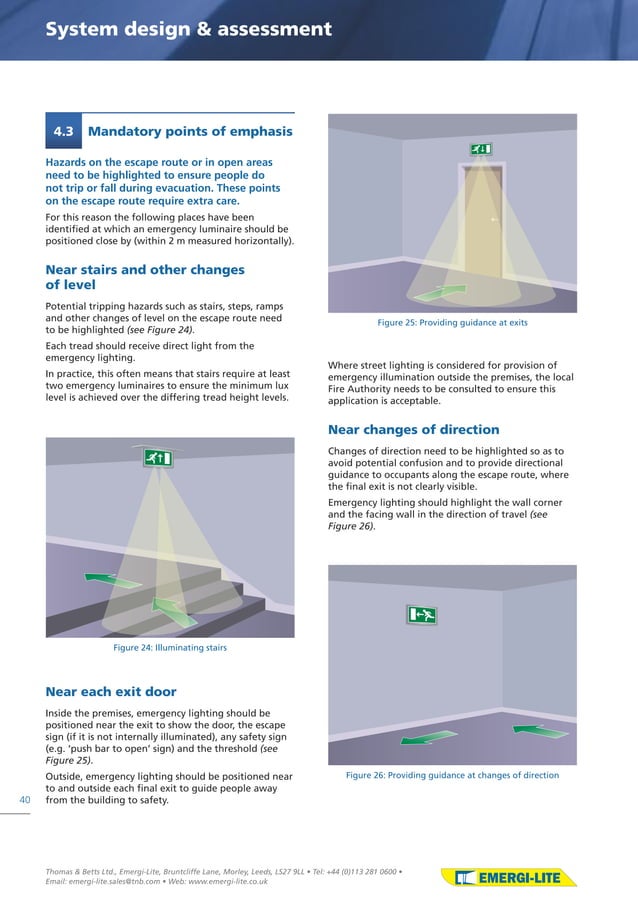 System design & assessment

4.3 Mandatory points of emphasis

Hazards on the escape route or in open areas need to be highlighted to ensure people do not trip or fall during evacuation. These points on the escape route require extra care.

For this reason the following places have been identified at which an emergency luminaire should be positioned close by (within 2 m measured horizontally).

Near stairs and other changes of level

Potential tripping hazards such as stairs, steps, ramps and other changes of level on the escape route need to be highlighted (see Figure 24).

Each tread should receive direct light from the emergency lighting.

In practice, this often means that stairs require at least two emergency luminaires to ensure the minimum lux level is achieved over the differing tread height levels.

Figure 24: Illuminating stairs

Near each exit door

Inside the premises, emergency lighting should be positioned near the exit to show the door, the escape sign (if it is not internally illuminated), any safety sign (e.g. 'push bar to open' sign) and the threshold (see Figure 25).

Outside, emergency lighting should be positioned near to and outside each final exit to guide people away from the building to safety.

Figure 25: Providing guidance at exits

Where street lighting is considered for provision of emergency illumination outside the premises, the local Fire Authority needs to be consulted to ensure this application is acceptable.

Near changes of direction

Changes of direction need to be highlighted so as to avoid potential confusion and to provide directional guidance to occupants along the escape route, where the final exit is not clearly visible.

Emergency lighting should highlight the wall corner and the facing wall in the direction of travel (see Figure 26).

Figure 26: Providing guidance at changes of direction

40

Thomas & Betts Ltd., Emergi-Lite, Bruntcliffe Lane, Morley, Leeds, LS27 9LL • Tel: +44 (0)113 281 0600 • Email: emergi-lite.sales@tnb.com • Web: www.emergi-lite.co.uk

EMERGI-LITE