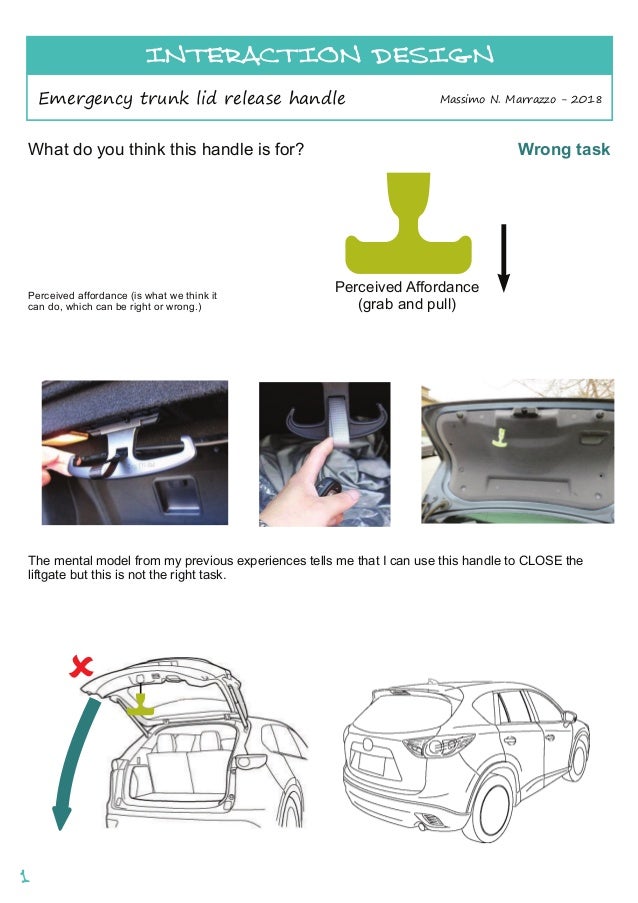 INTERACTION DESIGN

Emergency trunk lid release handle

Massimo N. Marrazzo - 2018

What do you think this handle is for?

Wrong task

Perceived affordance (is what we think it can do, which can be right or wrong.)

Perceived Affordance (grab and pull)

The mental model from my previous experiences tells me that I can use this handle to CLOSE the liftgate but this is not the right task.

1