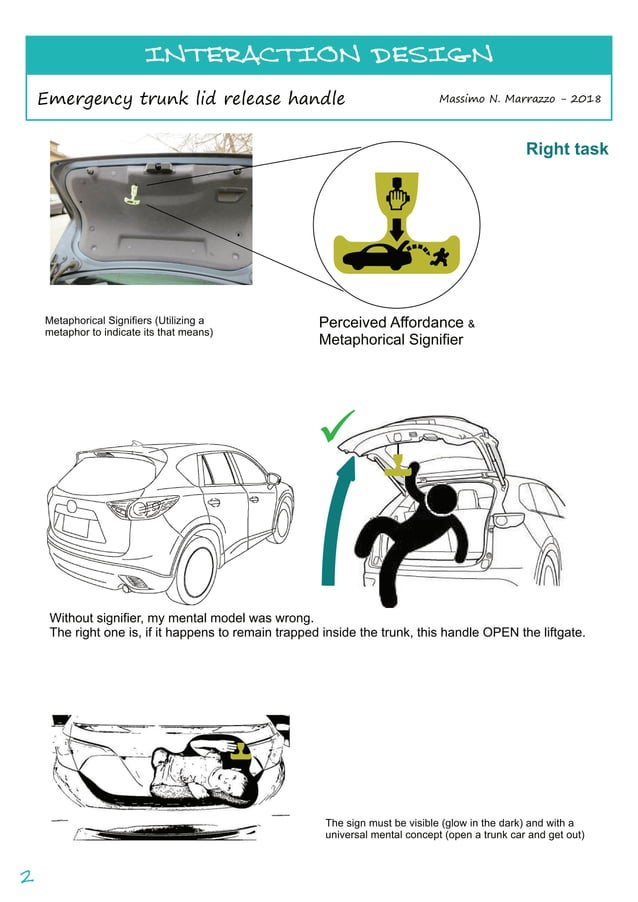 INTERACTION DESIGN

Emergency trunk lid release handle

Massimo N. Marrazzo - 2018

Right task

Metaphorical Signifiers (Utilizing a metaphor to indicate its that means)

Perceived Affordance & Metaphorical Signifier

Without signifier, my mental model was wrong.
The right one is, if it happens to remain trapped inside the trunk, this handle OPEN the liftgate.

The sign must be visible (glow in the dark) and with a universal mental concept (open a trunk car and get out)

2