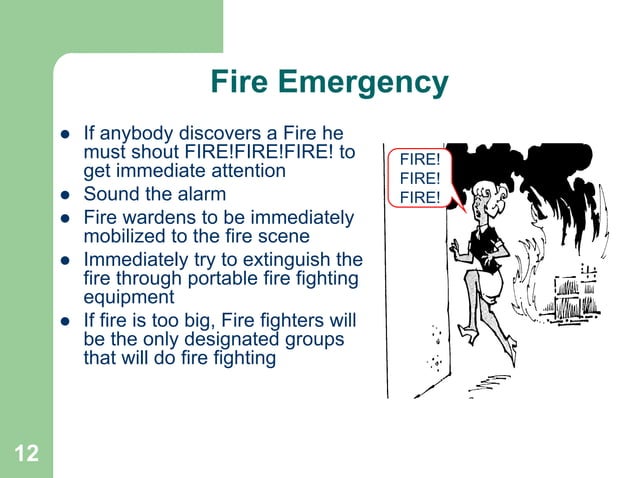 Fire Emergency

- If anybody discovers a Fire he must shout FIRE!FIRE!FIRE! to get immediate attention
- Sound the alarm
- Fire wardens to be immediately mobilized to the fire scene
- Immediately try to extinguish the fire through portable fire fighting equipment
- If fire is too big, Fire fighters will be the only designated groups that will do fire fighting

FIRE!
FIRE!
FIRE!

12