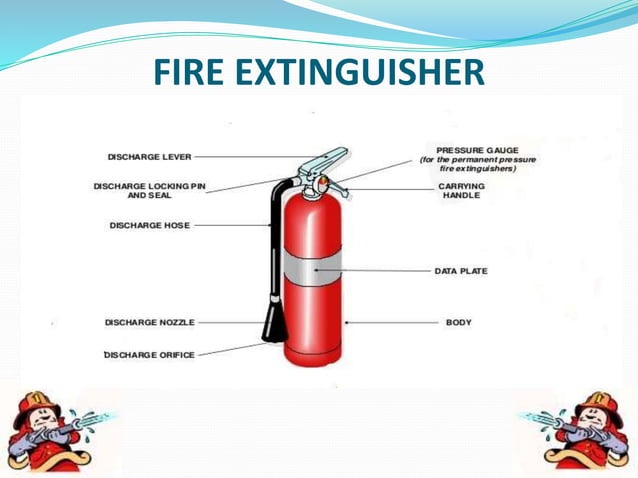 FIRE EXTINGUISHER

DISCHARGE LEVER

DISCHARGE LOCKING PIN AND SEAL

DISCHARGE HOSE

DISCHARGE NOZZLE

DISCHARGE ORIFICE

PRESSURE GAUGE (for the permanent pressure fire extinguishers)

CARRYING HANDLE

DATA PLATE

BODY