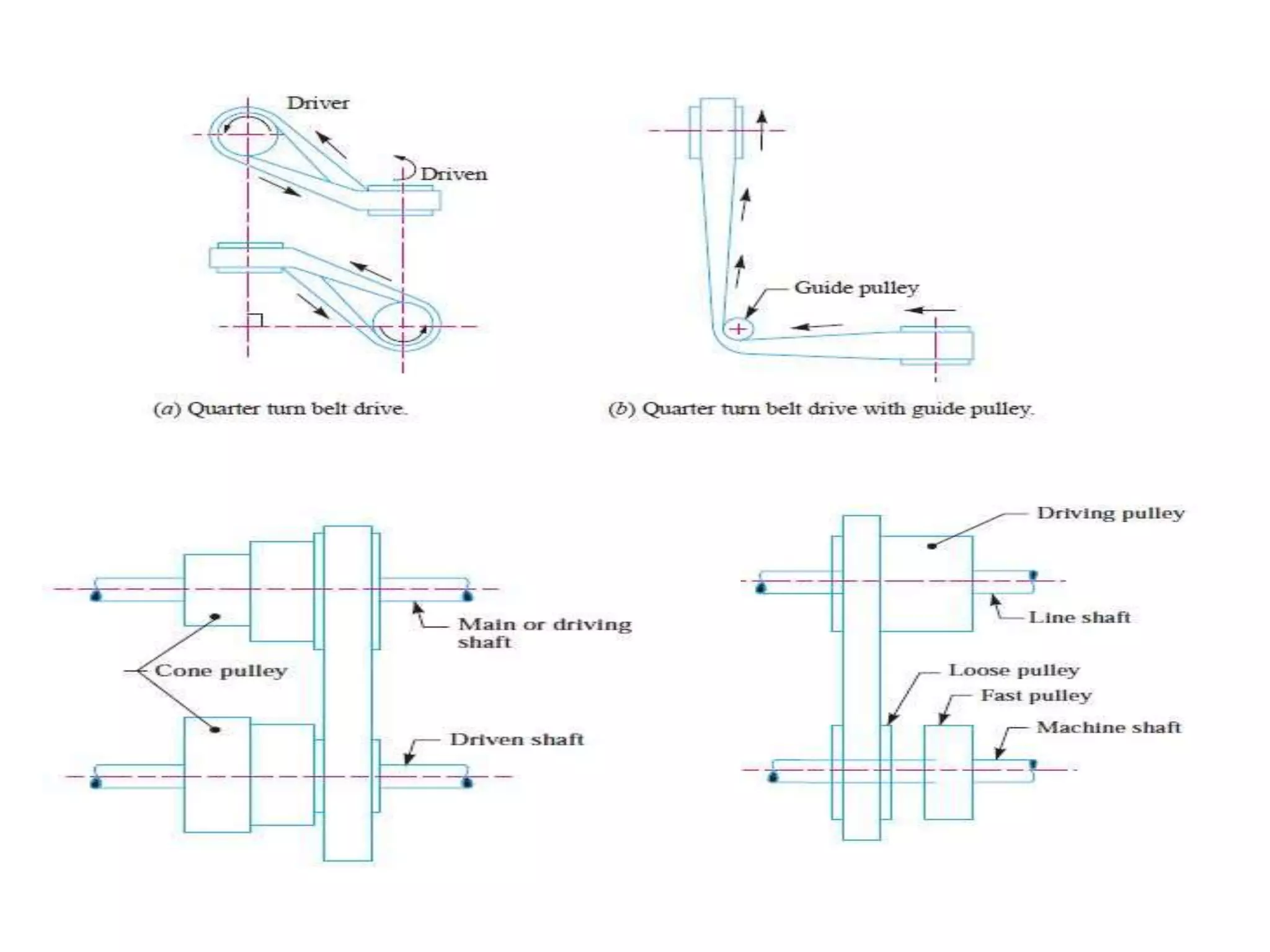 Driver

Driven

(a) Quarter turn belt drive.

Guide pulley

(b) Quarter turn belt drive with guide pulley.

Main or driving shaft

Cone pulley

Driven shaft

Driving pulley

Line shaft

Loose pulley

Fast pulley

Machine shaft