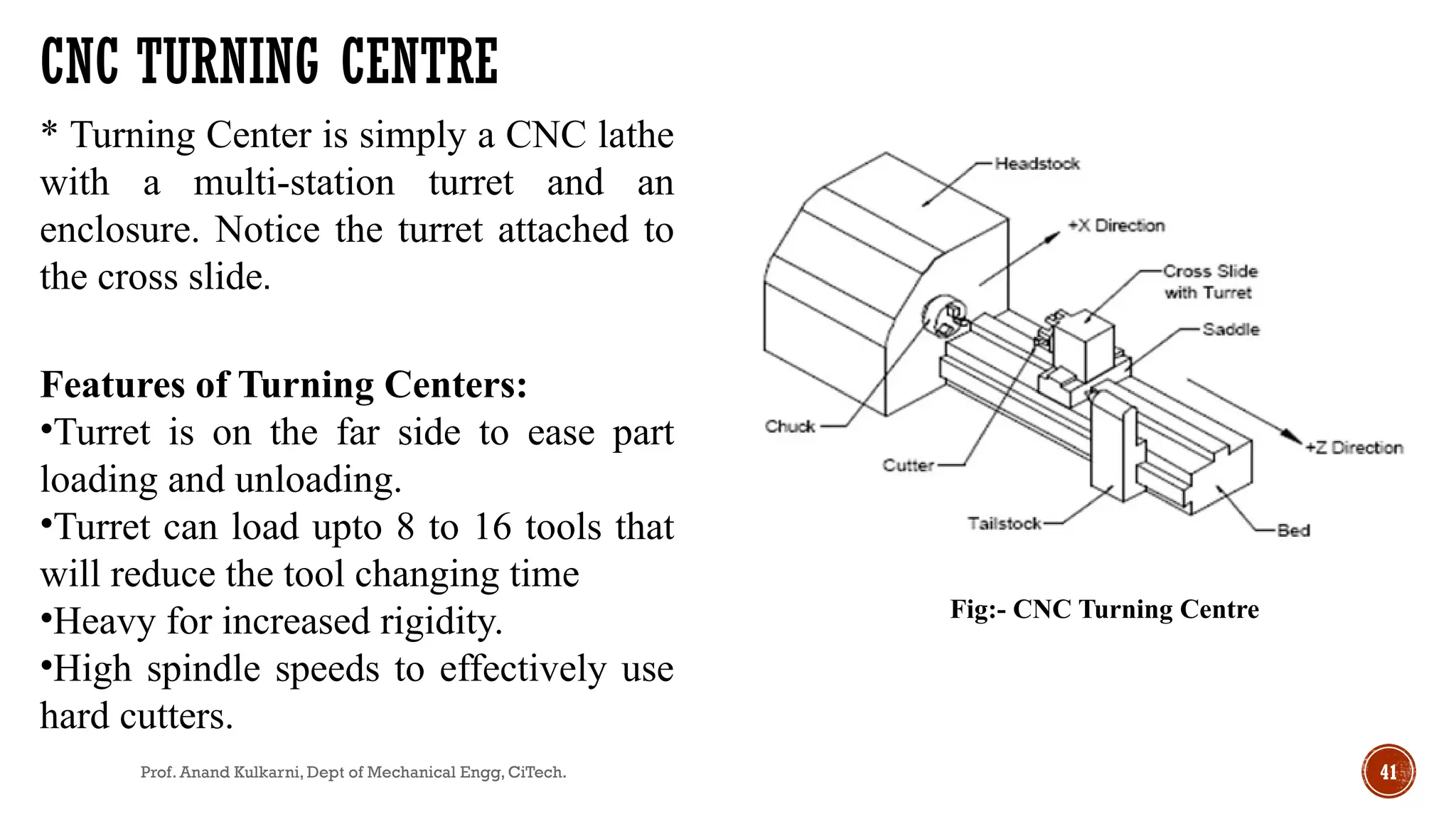 CNC TURNING CENTRE

* Turning Center is simply a CNC lathe with a multi-station turret and an enclosure. Notice the turret attached to the cross slide.

Features of Turning Centers:
•Turret is on the far side to ease part loading and unloading.
•Turret can load upto 8 to 16 tools that will reduce the tool changing time
•Heavy for increased rigidity.
•High spindle speeds to effectively use hard cutters.

Headstock
+X Direction
Cross Slide with Turret
Saddle
Chuck
Cutter
+Z Direction
Tailstock
Bed

Fig:- CNC Turning Centre

Prof. Anand Kulkarni, Dept of Mechanical Engg, CiTech.

41