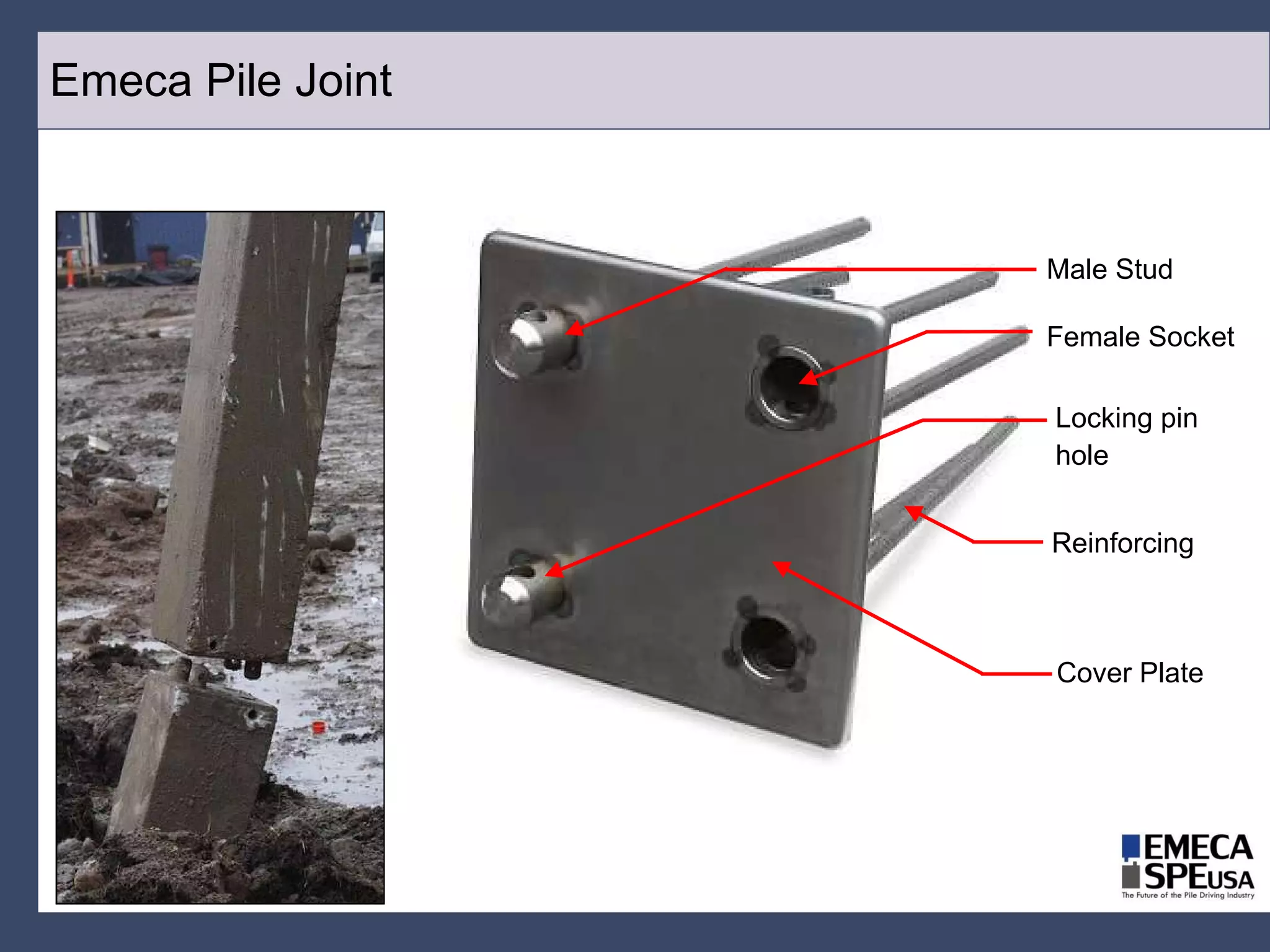 Emeca Pile Joint

Male Stud

Female Socket

Locking pin hole

Reinforcing

Cover Plate

EMECA
SPEUSA
The Future of the Pile Driving Industry