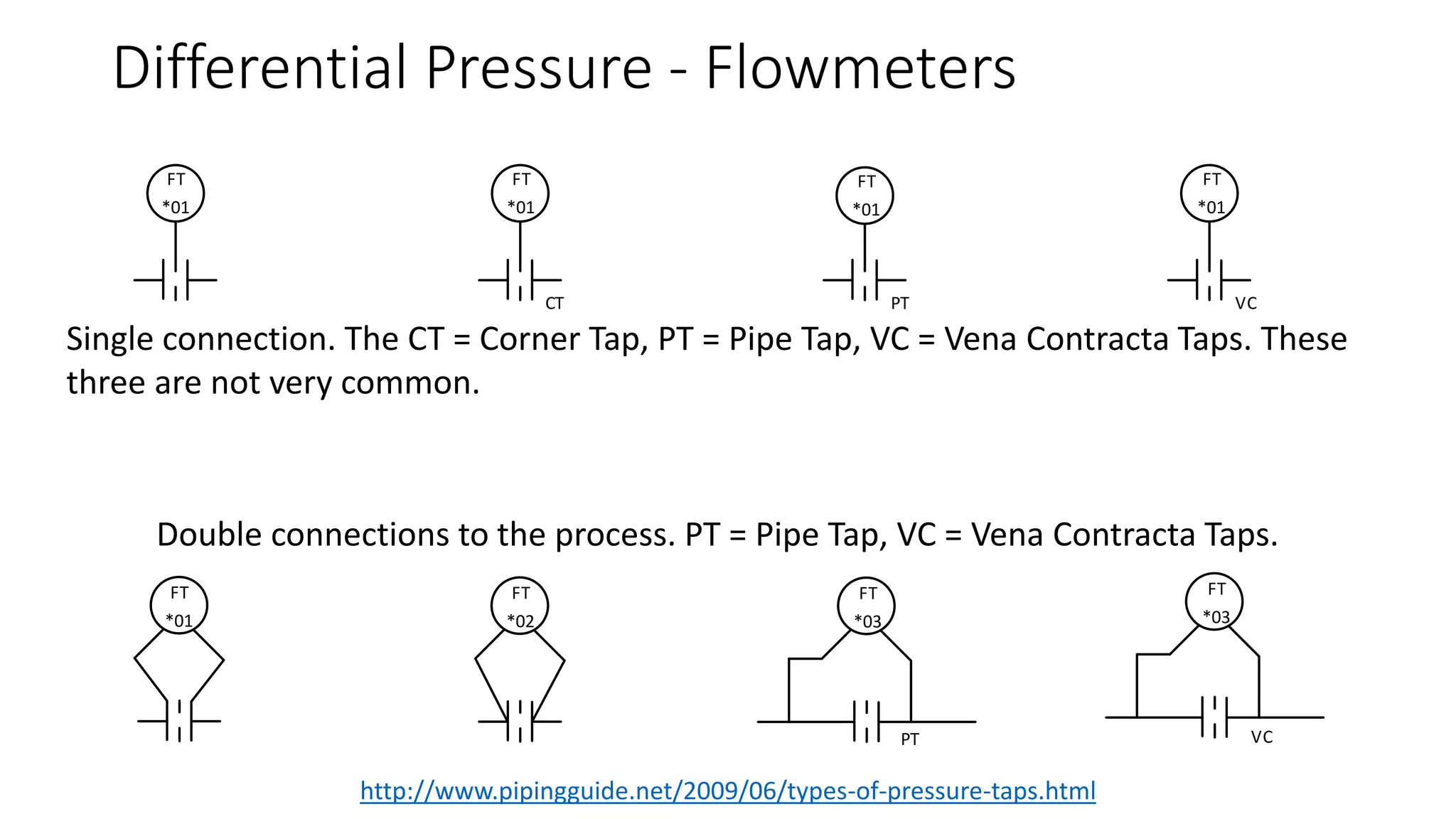 Differential Pressure - Flowmeters

FT
*01

FT
*01
CT

FT
*01
PT

FT
*01
VC

Single connection. The CT = Corner Tap, PT = Pipe Tap, VC = Vena Contracta Taps. These three are not very common.

Double connections to the process. PT = Pipe Tap, VC = Vena Contracta Taps.

FT
*01

FT
*02

FT
*03
PT

FT
*03
VC

http://www.pipingguide.net/2009/06/types-of-pressure-taps.html