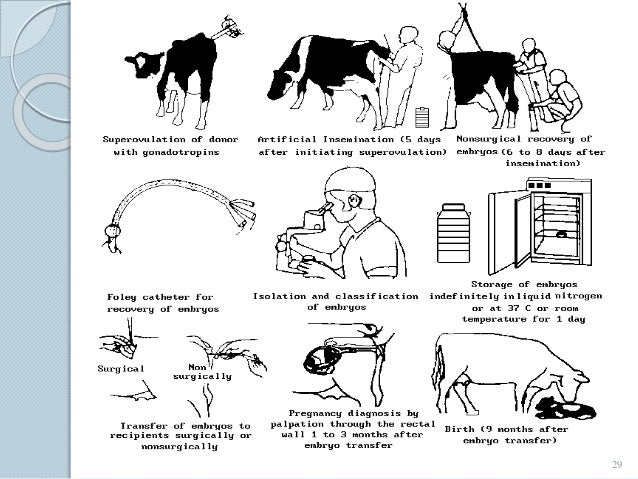 Superovulation of donor with gonadotropins

Artificial Insemination (5 days after initiating superovulation)

Nonsurgical recovery of embryos (6 to 8 days after insemination)

Foley catheter for recovery of embryos

Isolation and classification of embryos

Storage of embryos indefinitely in liquid nitrogen or at 37 C or room temperature for 1 day

Surgical

Non surgically

Transfer of embryos to recipients surgically or nonsurgically

Pregnancy diagnosis by palpation through the rectal wall 1 to 3 months after embryo transfer

Birth (9 months after embryo transfer)

29