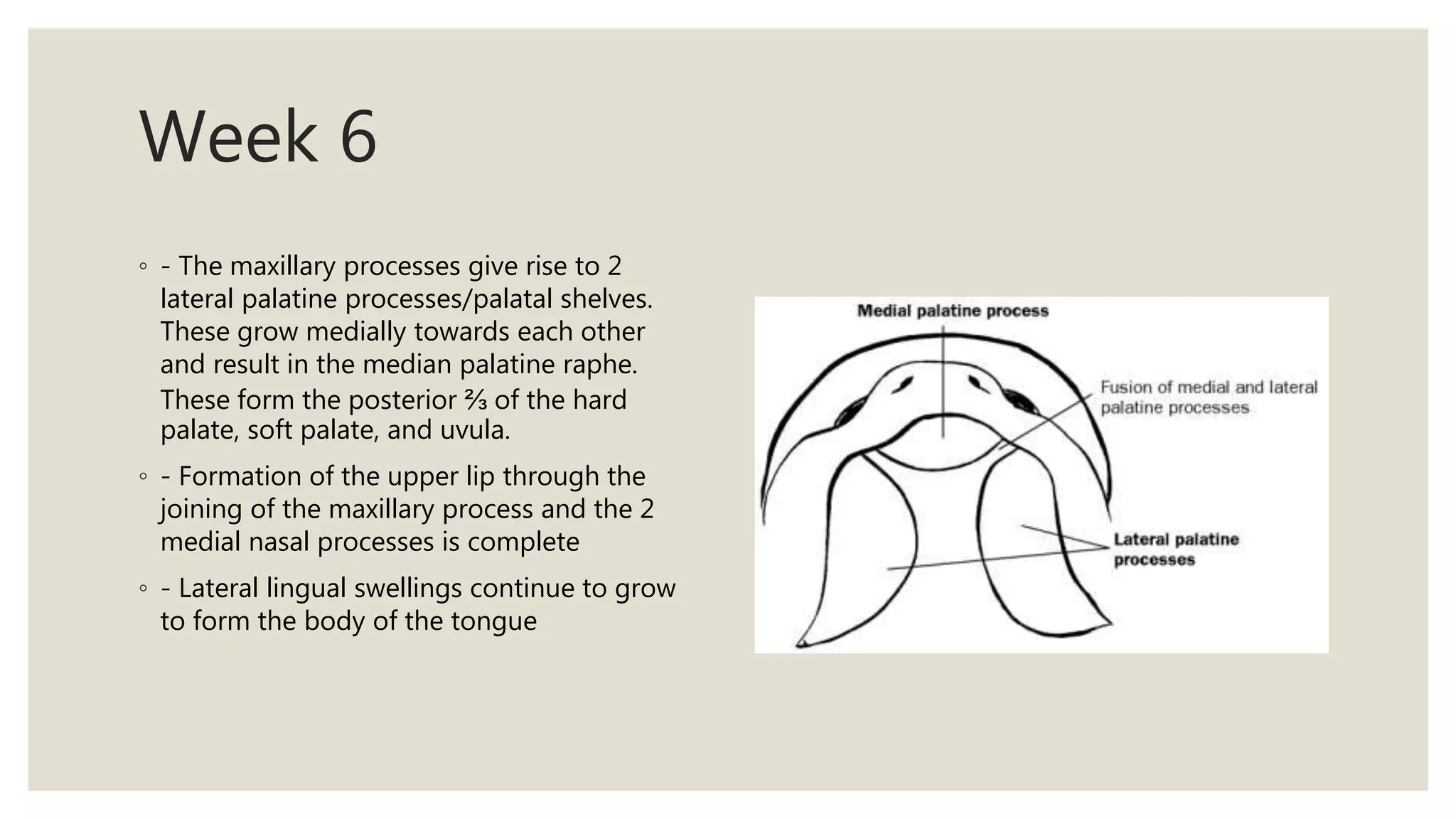 Week 6

◦ - The maxillary processes give rise to 2 lateral palatine processes/palatal shelves. These grow medially towards each other and result in the median palatine raphe. These form the posterior ⅔ of the hard palate, soft palate, and uvula.

◦ - Formation of the upper lip through the joining of the maxillary process and the 2 medial nasal processes is complete

◦ - Lateral lingual swellings continue to grow to form the body of the tongue

Medial palatine process

Fusion of medial and lateral palatine processes

Lateral palatine processes