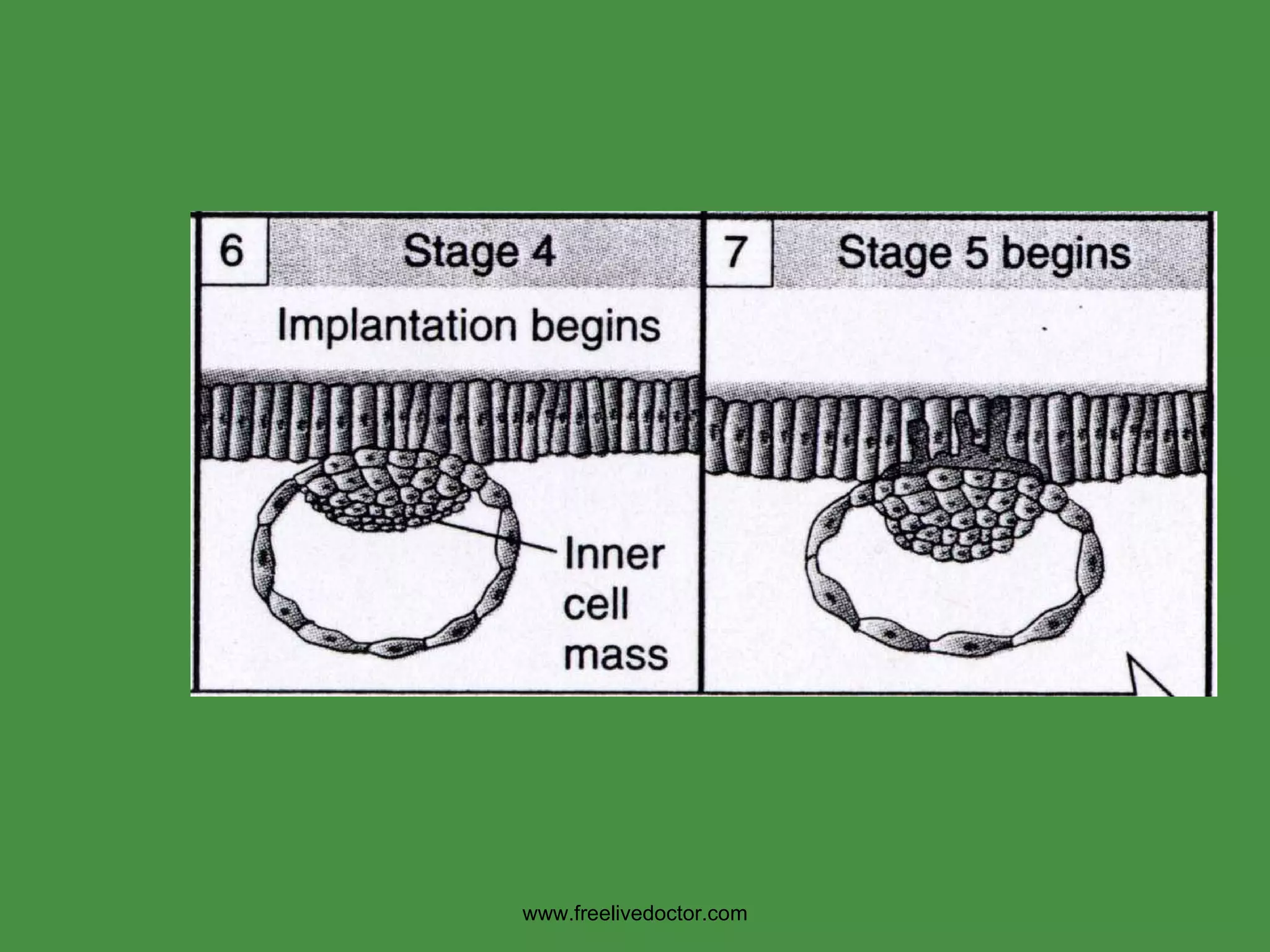 6 Stage 4

Implantation begins

Inner cell mass

7 Stage 5 begins

www.freelivedoctor.com