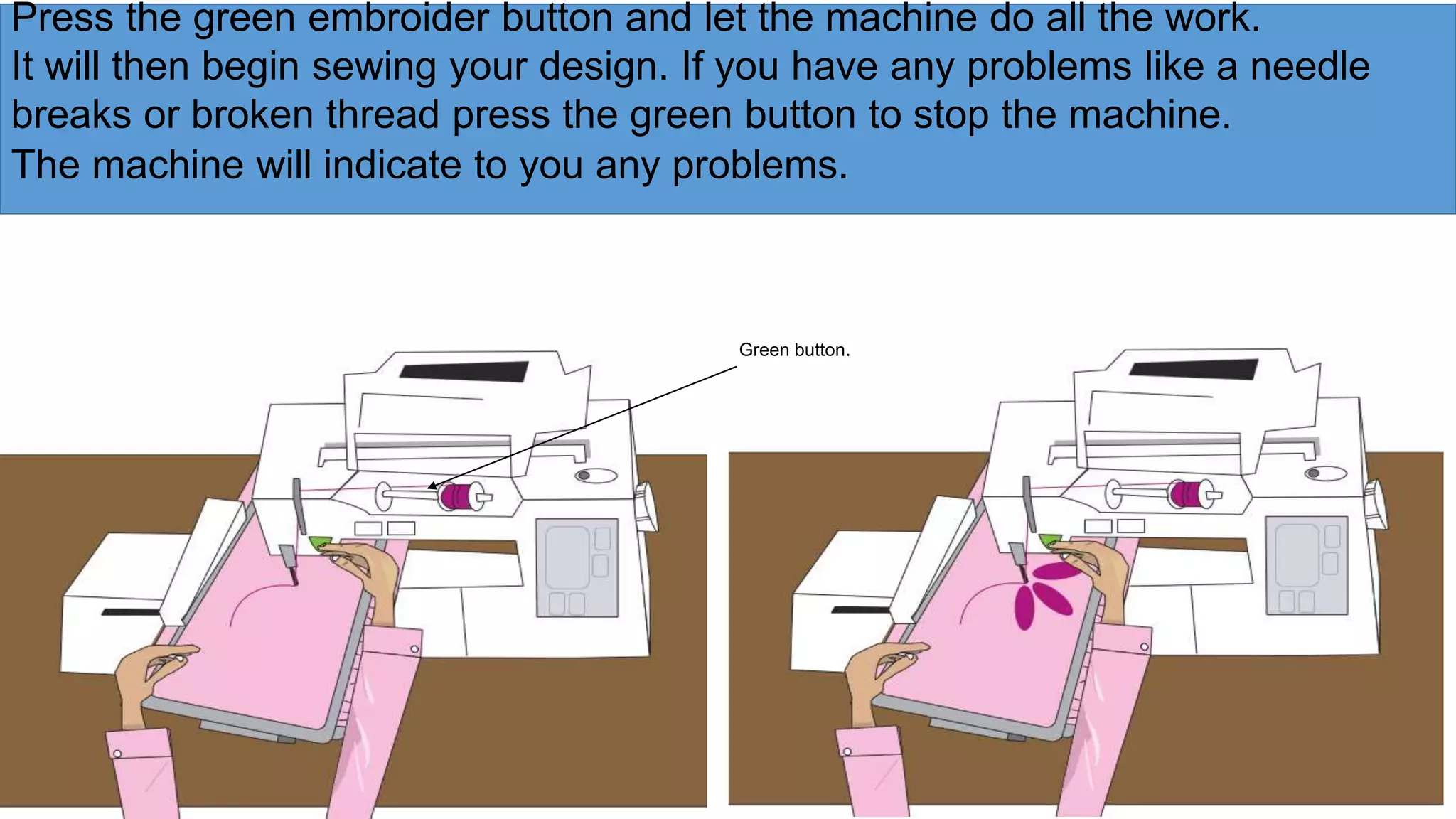 Press the green embroider button and let the machine do all the work.
It will then begin sewing your design. If you have any problems like a needle breaks or broken thread press the green button to stop the machine.
The machine will indicate to you any problems.

Green button.