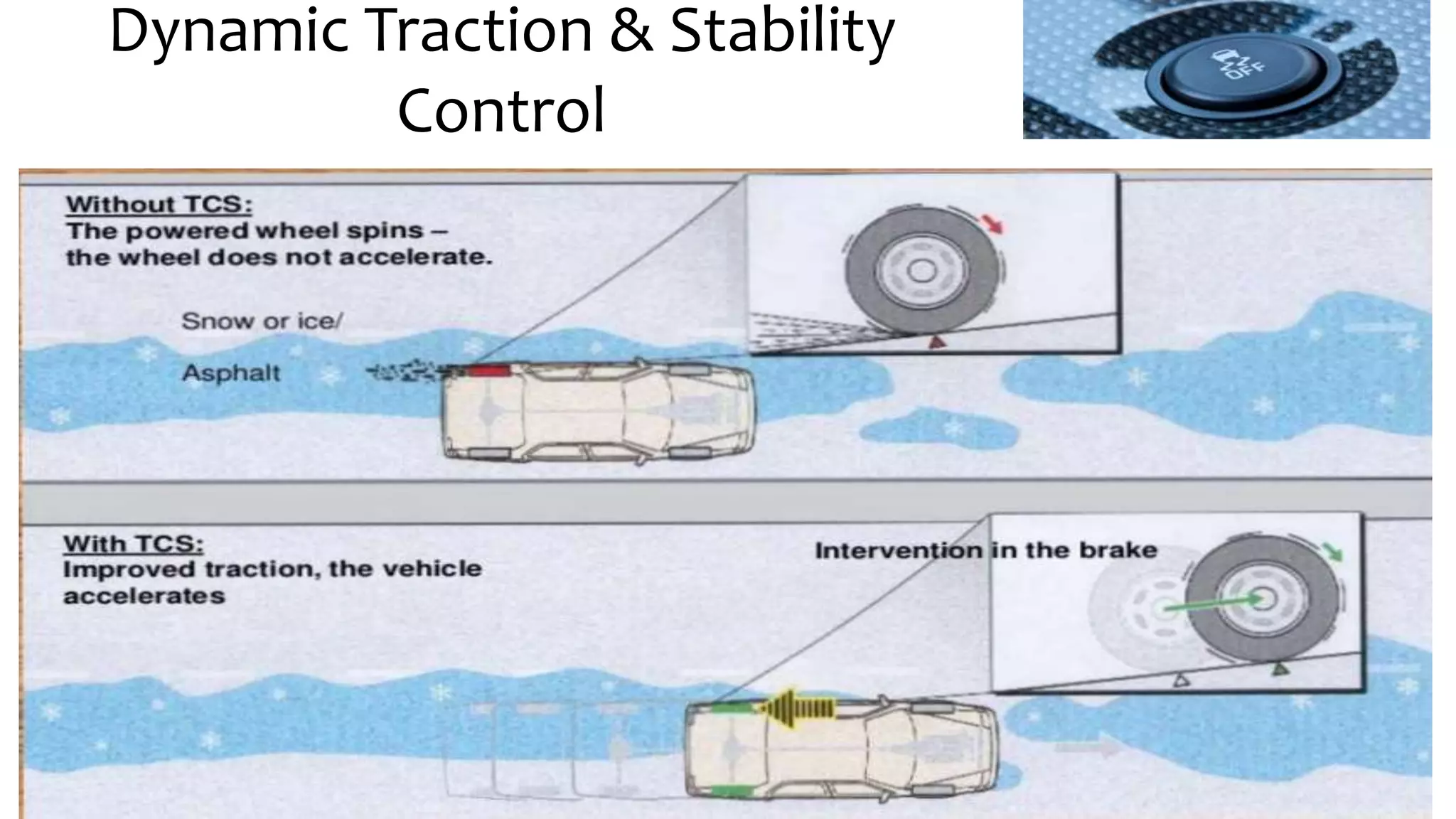 Dynamic Traction & Stability Control

OFF

Without TCS:
The powered wheel spins – the wheel does not accelerate.

Snow or ice/

Asphalt

With TCS:
Improved traction, the vehicle accelerates

Intervention in the brake