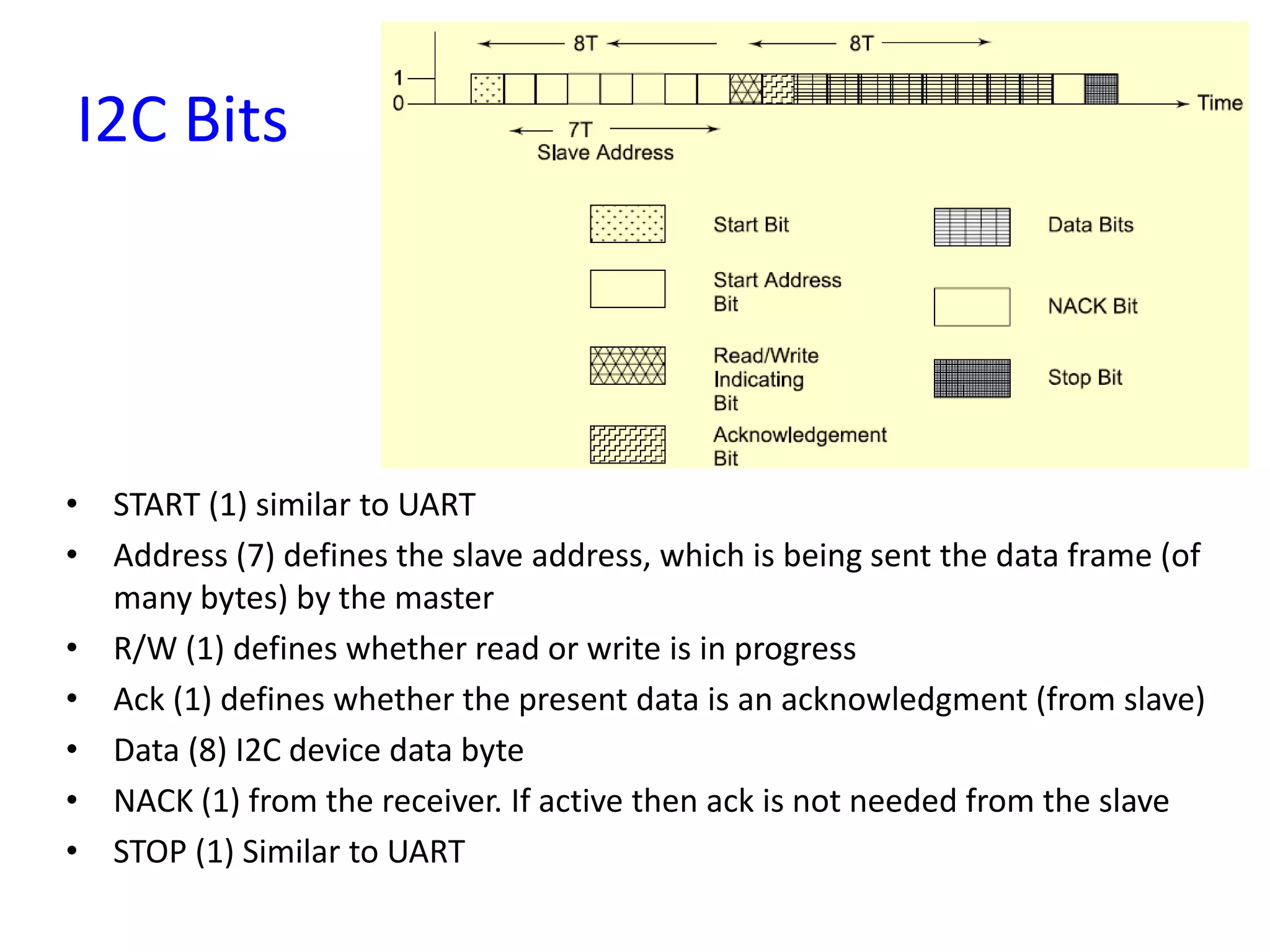 I2C Bits

8T

8T

1

0

Time

7T

Slave Address

Start Bit

Start Address Bit

Read/Write Indicating Bit

Acknowledgement Bit

Data Bits

NACK Bit

Stop Bit

• START (1) similar to UART
• Address (7) defines the slave address, which is being sent the data frame (of many bytes) by the master
• R/W (1) defines whether read or write is in progress
• Ack (1) defines whether the present data is an acknowledgment (from slave)
• Data (8) I2C device data byte
• NACK (1) from the receiver. If active then ack is not needed from the slave
• STOP (1) Similar to UART