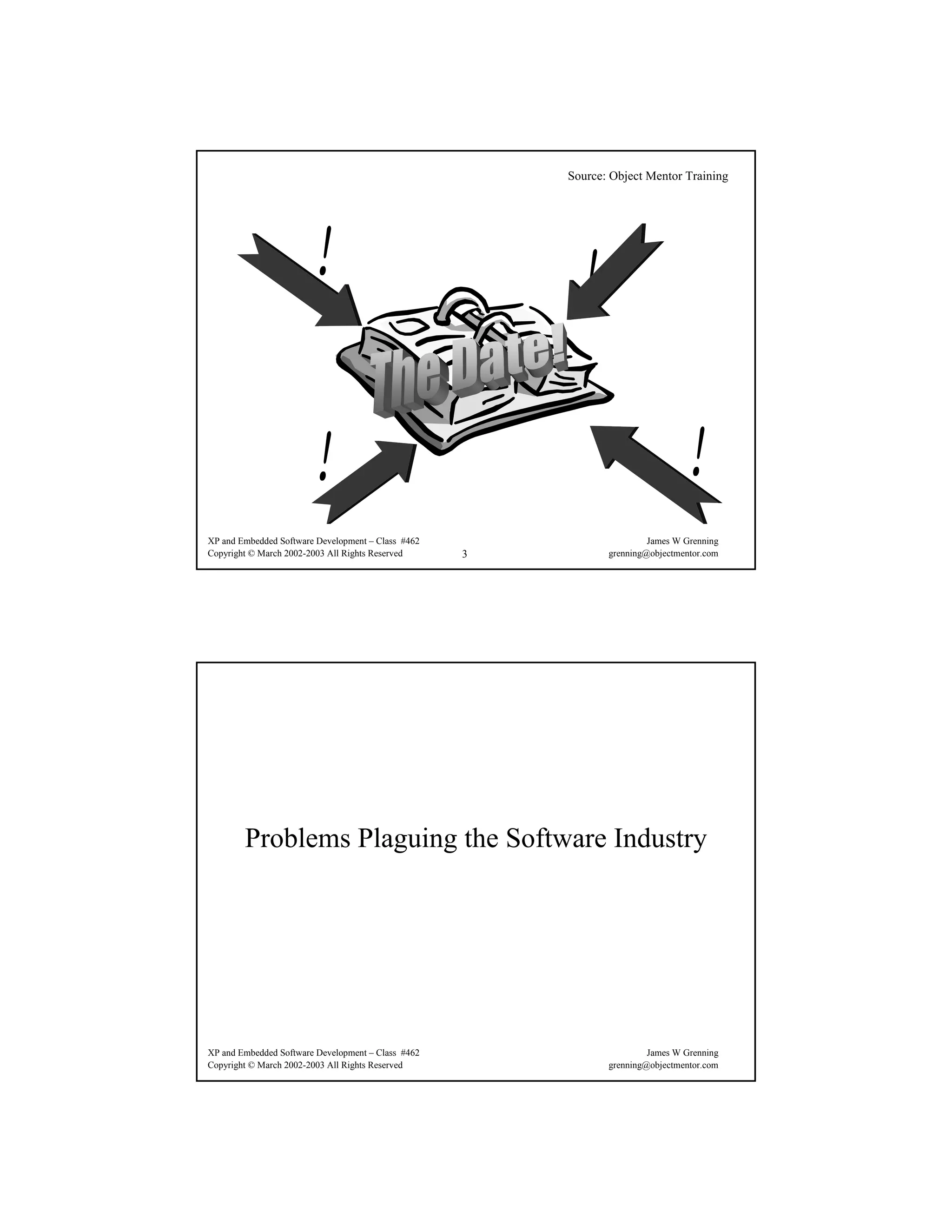 Source: Object Mentor Training

!

!

The Date!

!

!

XP and Embedded Software Development – Class #462
Copyright © March 2002-2003 All Rights Reserved

3

James W Grenning
grenning@objectmentor.com

Problems Plaguing the Software Industry

XP and Embedded Software Development – Class #462
Copyright © March 2002-2003 All Rights Reserved

James W Grenning
grenning@objectmentor.com