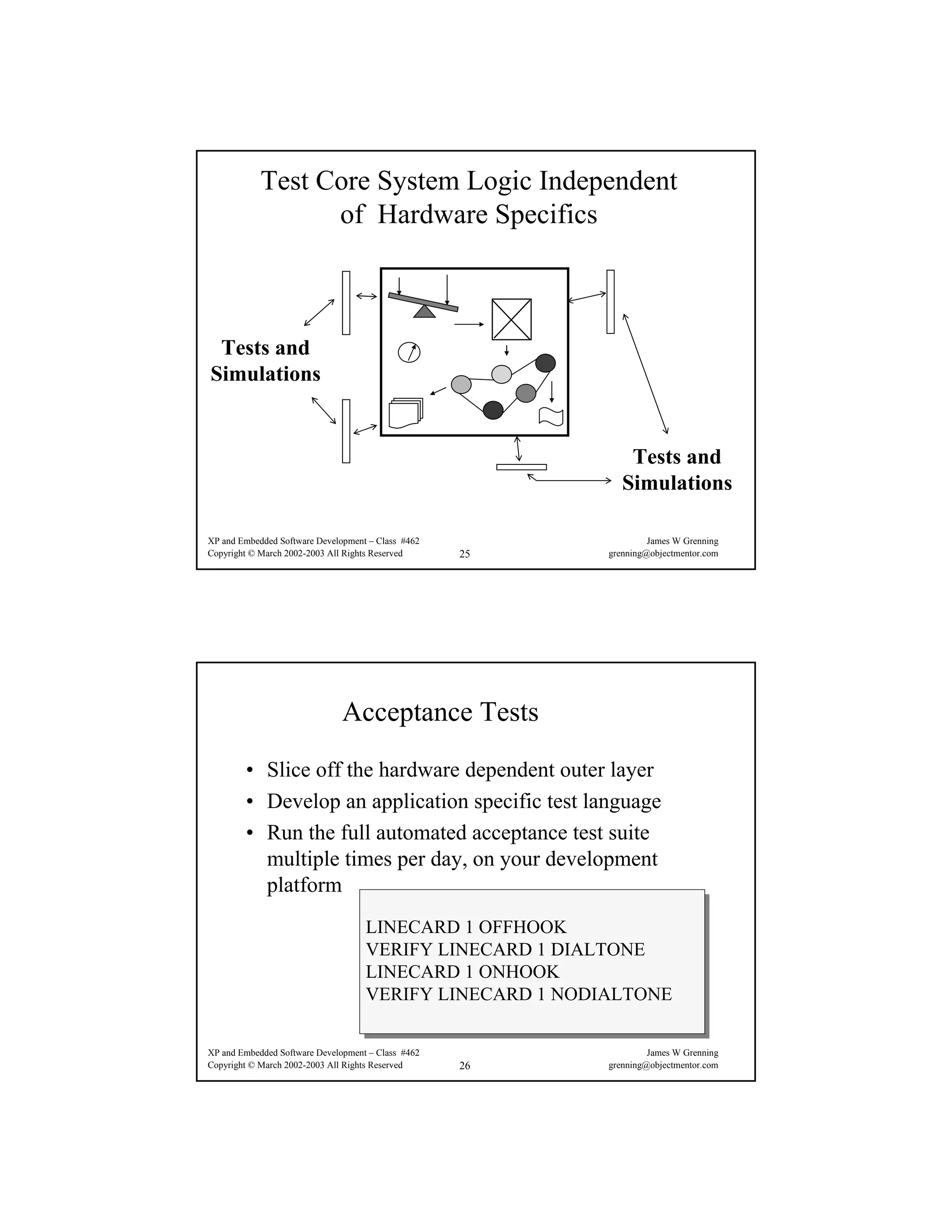 Test Core System Logic Independent of Hardware Specifics

Tests and Simulations

Tests and Simulations

XP and Embedded Software Development – Class #462
Copyright © March 2002-2003 All Rights Reserved
25
James W Grenning
grenning@objectmentor.com

Acceptance Tests

• Slice off the hardware dependent outer layer
• Develop an application specific test language
• Run the full automated acceptance test suite multiple times per day, on your development platform

LINECARD 1 OFFHOOK
VERIFY LINECARD 1 DIALTONE
LINECARD 1 ONHOOK
VERIFY LINECARD 1 NODIALTONE

XP and Embedded Software Development – Class #462
Copyright © March 2002-2003 All Rights Reserved
26
James W Grenning
grenning@objectmentor.com