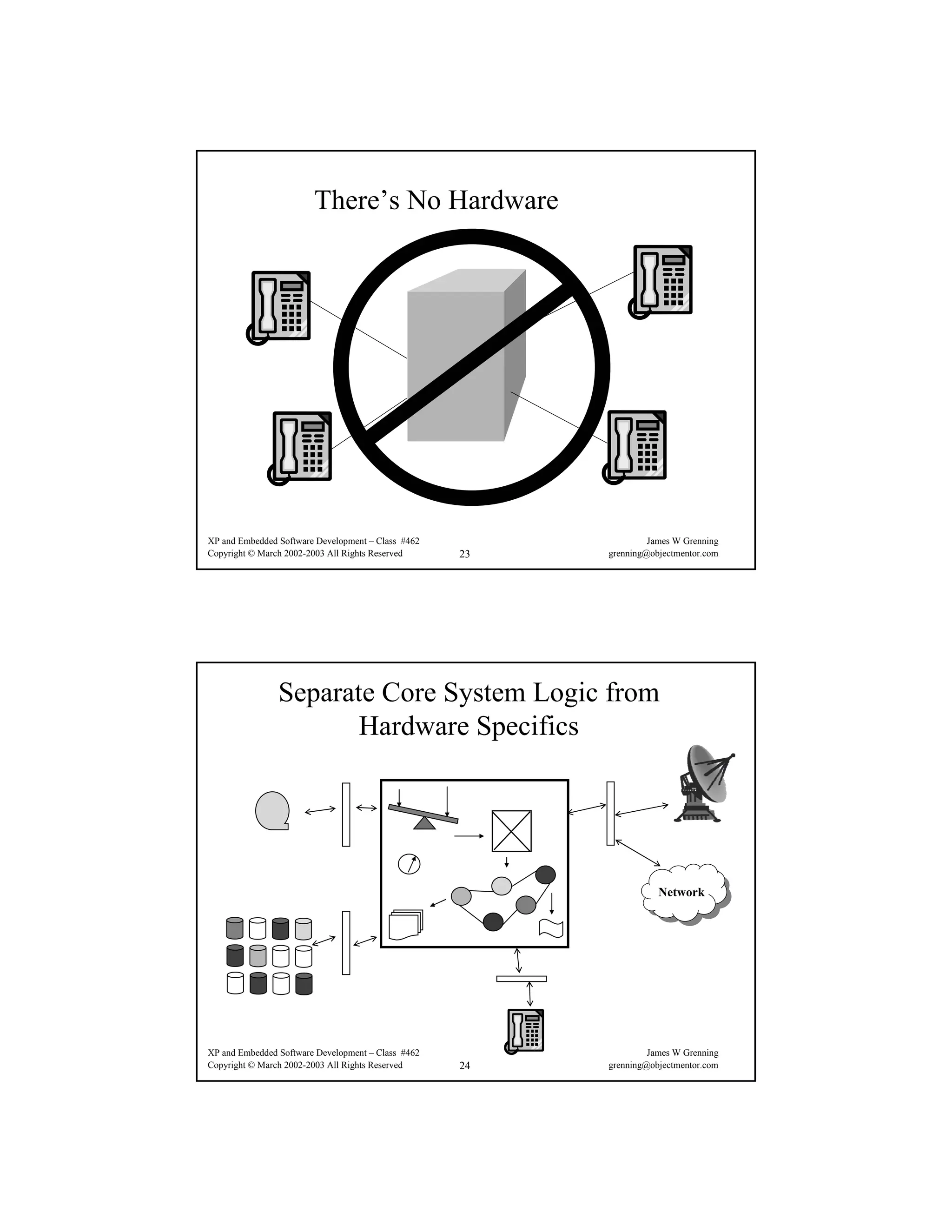 There's No Hardware

XP and Embedded Software Development – Class #462
Copyright © March 2002-2003 All Rights Reserved

23

James W Grenning
grenning@objectmentor.com

Separate Core System Logic from Hardware Specifics

Network

XP and Embedded Software Development – Class #462
Copyright © March 2002-2003 All Rights Reserved

24

James W Grenning
grenning@objectmentor.com